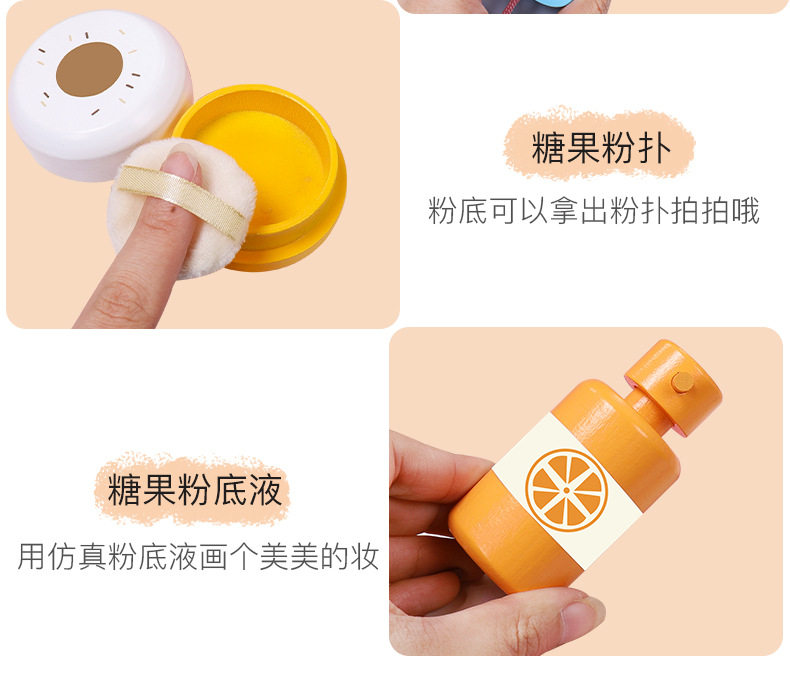 糖果粉扑

粉底可以拿出粉扑拍拍哦

糖果粉底液

用仿真粉底液画个美美的妆