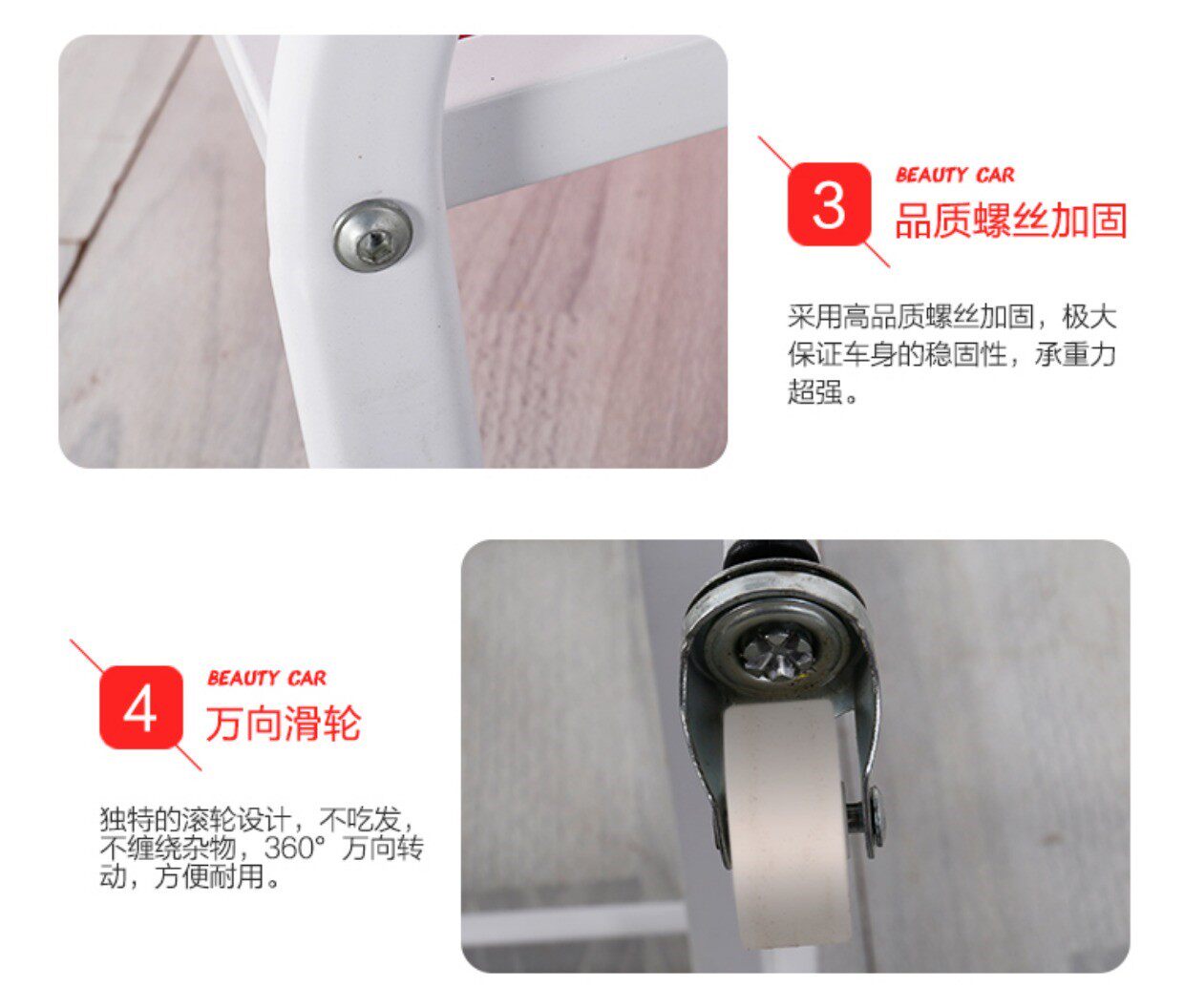 3

BEAUTY CAR

品质螺丝加固

采用高品质螺丝加固，极大保证车身的稳固性，承重力超强。

4

BEAUTY CAR

万向滑轮

独特的滚轮设计，不吃发，不缠绕杂物，360° 万向转动，方便耐用。