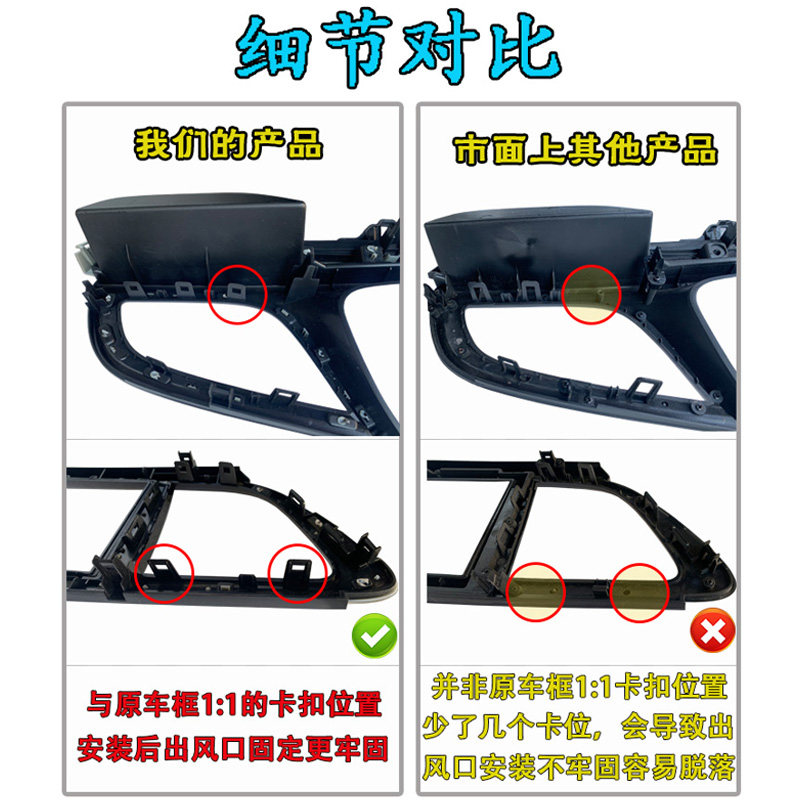 细节对比

我们的产品

与原车框1:1的卡扣位置
安装后出风口固定更牢固

市面上其他产品

并非原车框1:1卡扣位置
少了几个卡位，会导致出
风口安装不牢固容易脱落