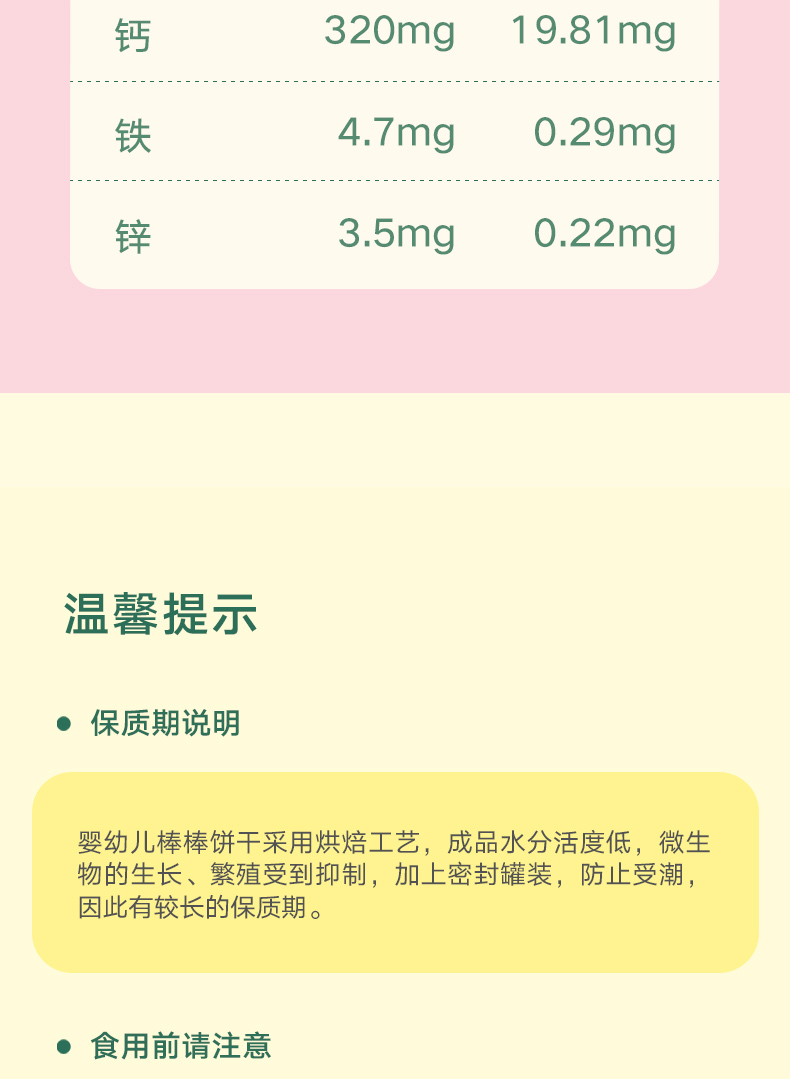 | 钙 | 320mg | 19.81mg |
|---|---|---|
| 铁 | 4.7mg | 0.29mg |
| 锌 | 3.5mg | 0.22mg |

温馨提示

• 保质期说明

婴幼儿棒棒饼干采用烘焙工艺，成品水分活度低，微生物的生长、繁殖受到抑制，加上密封罐装，防止受潮，因此有较长的保质期。

• 食用前请注意