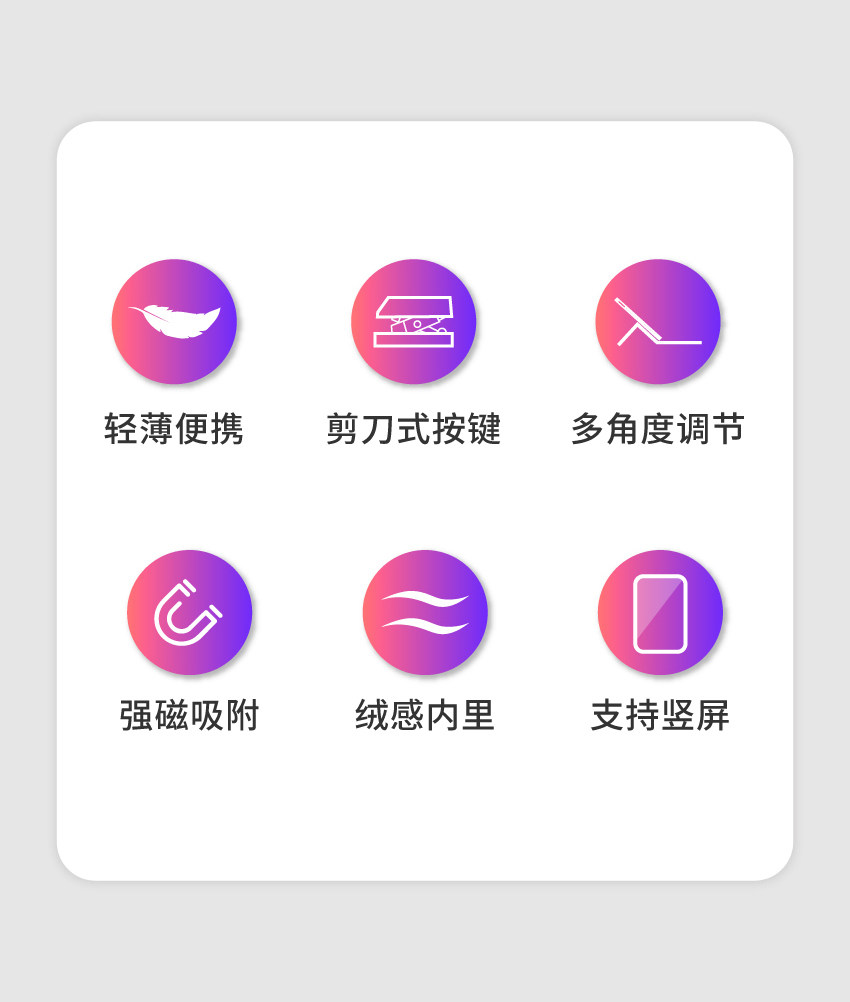 轻薄便携

剪刀式按键

多角度调节

强磁吸附

绒感内里

支持竖屏