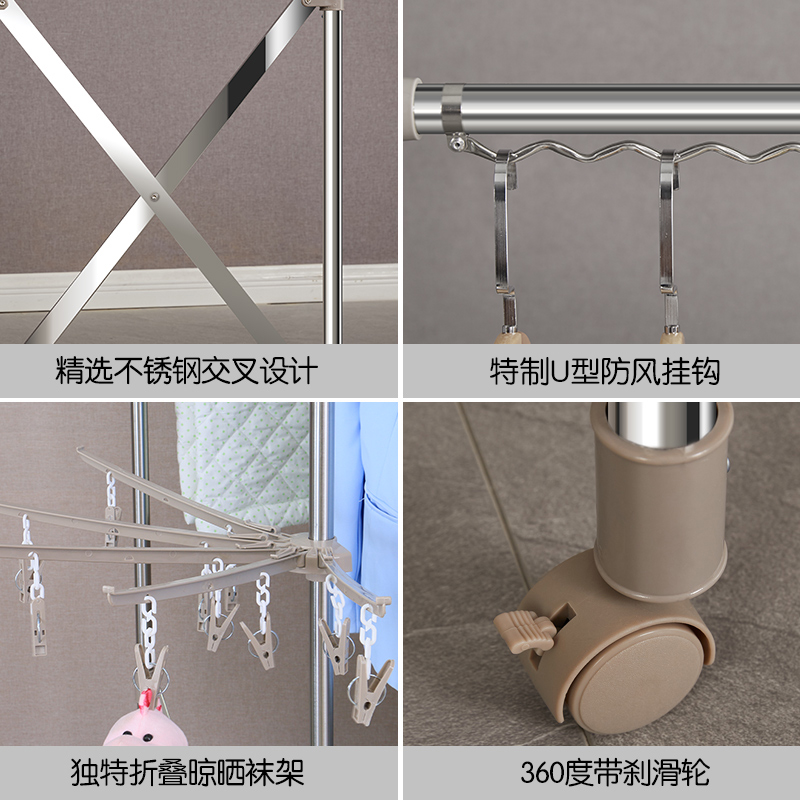 精选不锈钢交叉设计

特制U型防风挂钩

独特折叠晾晒袜架

360度带刹滑轮