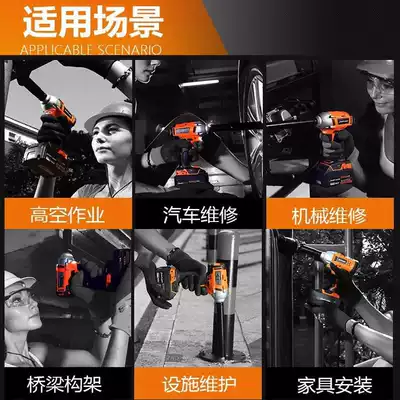 适用场景
APPLICABLE SCENARIO

高空作业

汽车维修

机械维修

桥梁构架

设施维护

家具安装