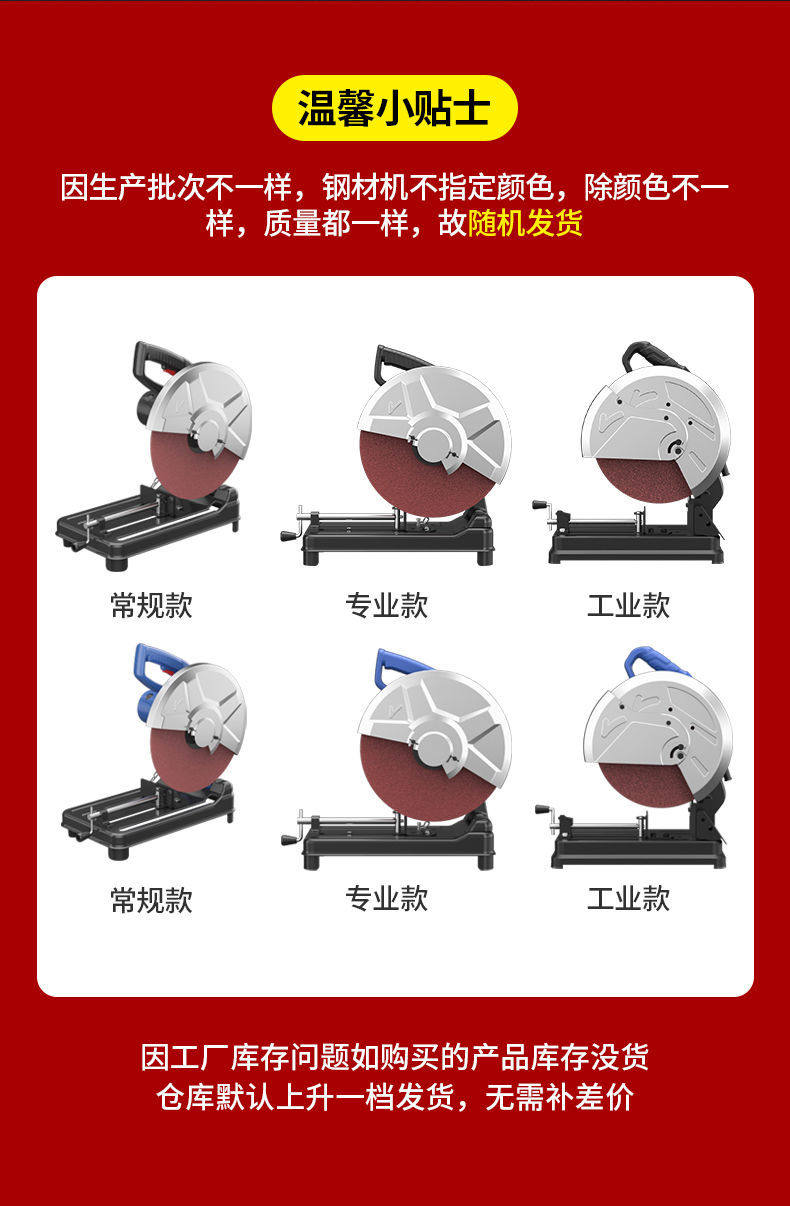 温馨小贴士

因生产批次不一样，钢材机不指定颜色，除颜色不一样，质量都一样，故随机发货

常规款 专业款 工业款

常规款 专业款 工业款

因工厂库存问题如购买的产品库存没货
仓库默认上升一档发货，无需补差价