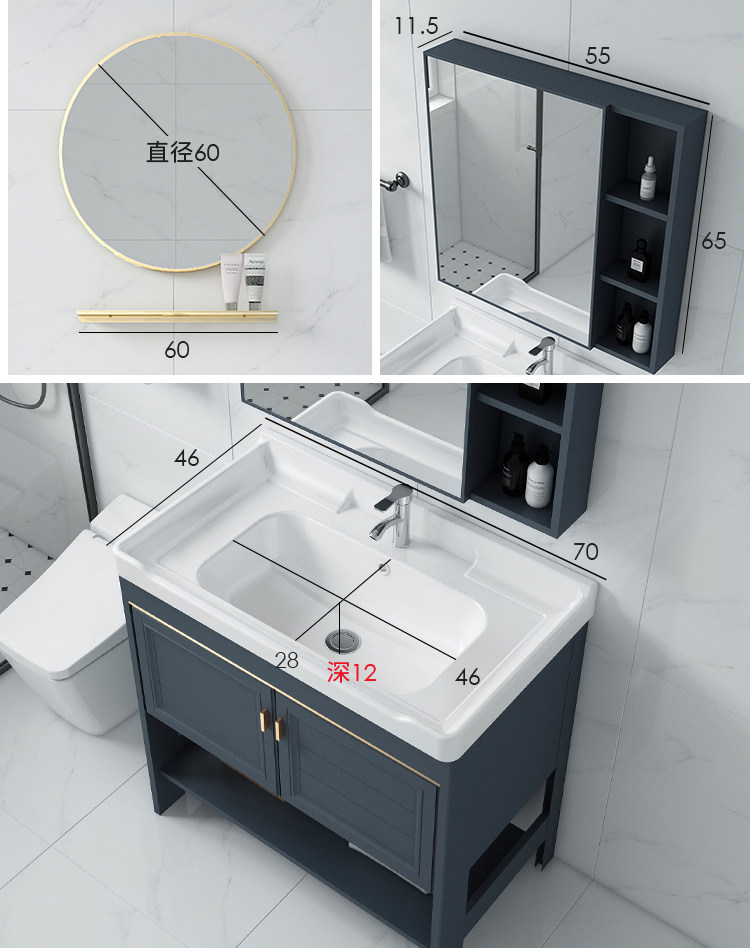 直径60

60

11.5

55

65

46

70

28

深12

46