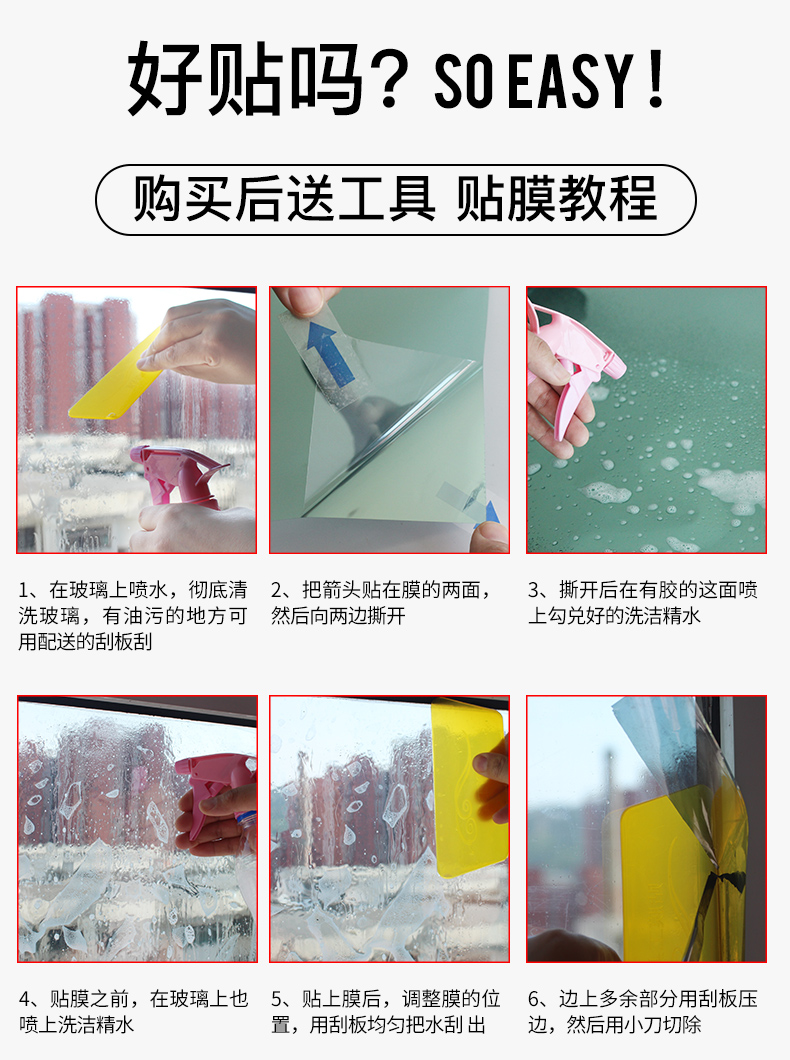 好贴吗？SO EASY！

购买后送工具 贴膜教程

1、在玻璃上喷水，彻底清洗玻璃，有油污的地方可用配送的刮板刮

2、把箭头贴在膜的两面，然后向两边撕开

3、撕开后在有胶的这面喷上勾兑好的洗洁精水

4、贴膜之前，在玻璃上也喷上洗洁精水

5、贴上膜后，调整膜的位置，用刮板均匀把水刮出

6、边上多余部分用刮板压边，然后用小刀切除