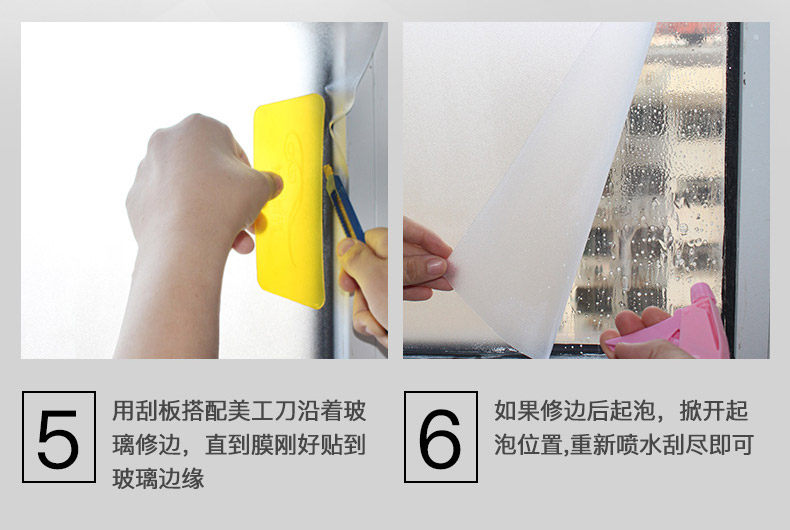 5

用刮板搭配美工刀沿着玻璃修边，直到膜刚好贴到玻璃边缘

6

如果修边后起泡，掀开起泡位置,重新喷水刮尽即可