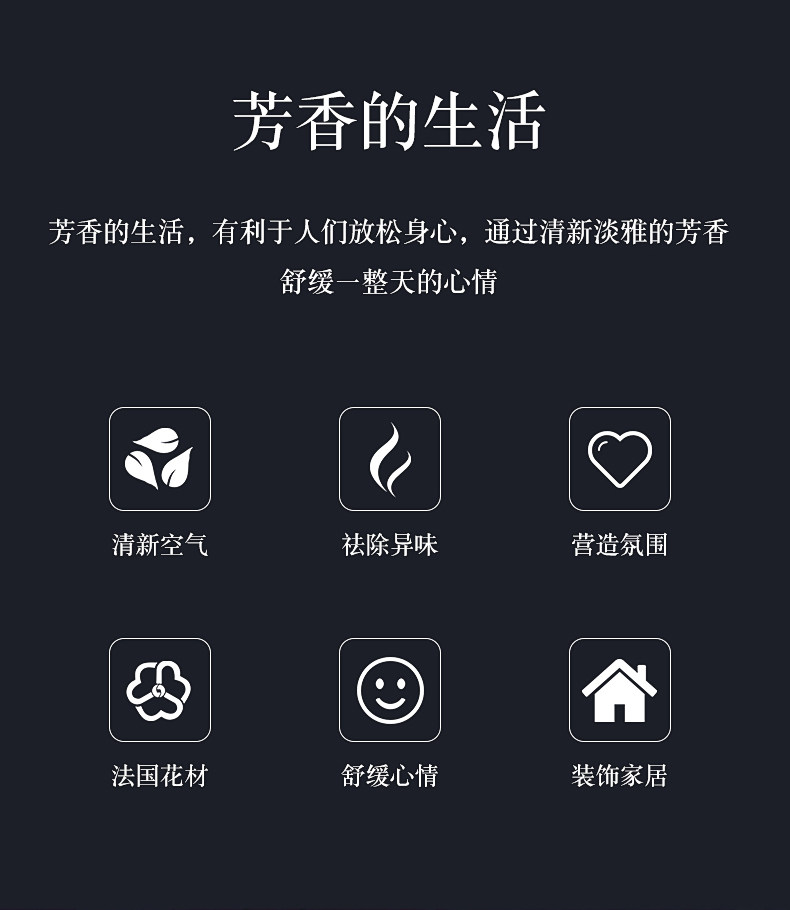 芳香的生活

芳香的生活，有利于人们放松身心，通过清新淡雅的芳香舒缓一整天的心情

清新空气

祛除异味

营造氛围

法国花材

舒缓心情

装饰家居