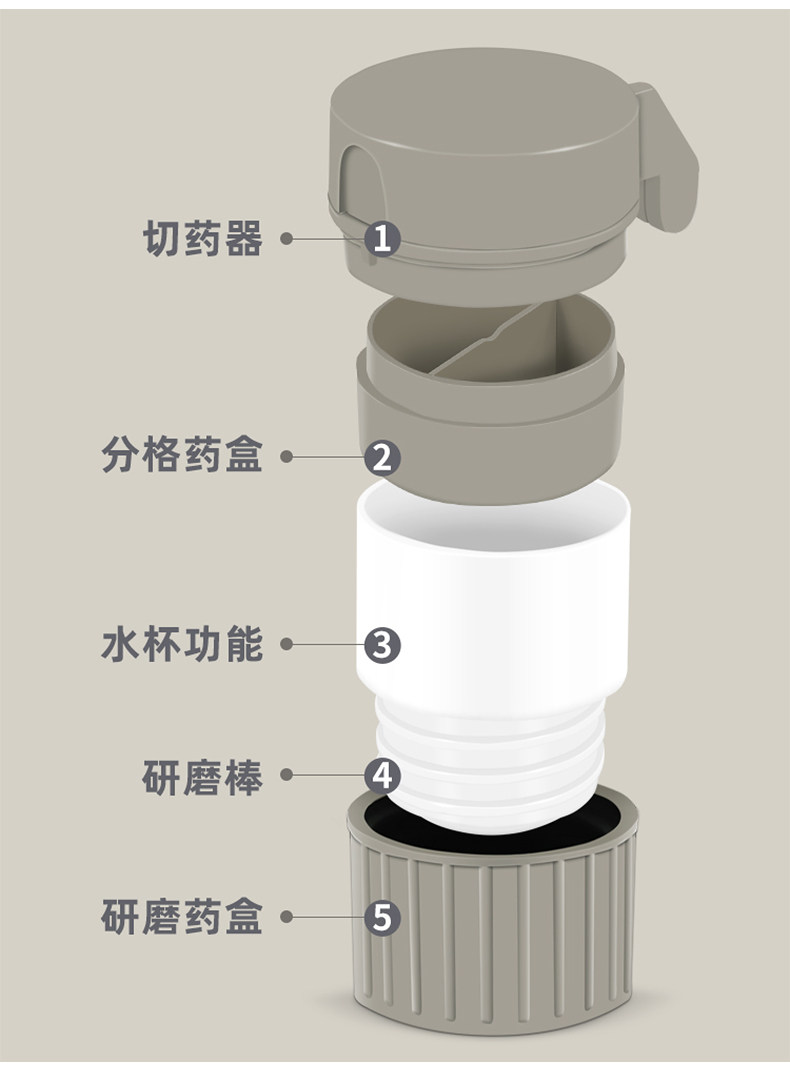 切药器 1

分格药盒 2

水杯功能 3

研磨棒 4

研磨药盒 5