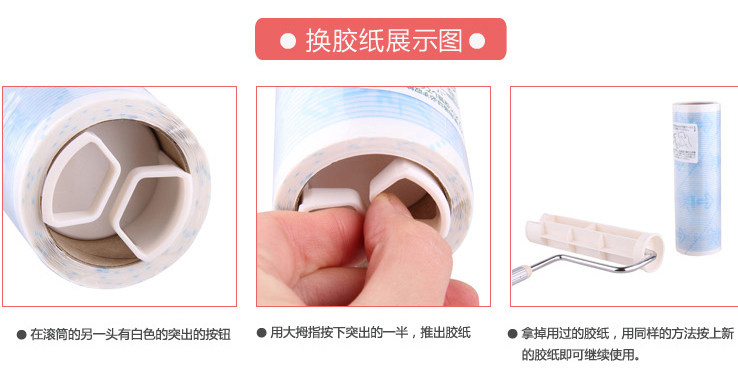 ● 换胶纸展示图 ●

● 在滚筒的另一头有白色的突出的按钮

● 用大拇指按下突出的一半，推出胶纸

● 拿掉用过的胶纸，用同样的方法按上新的胶纸即可继续使用。