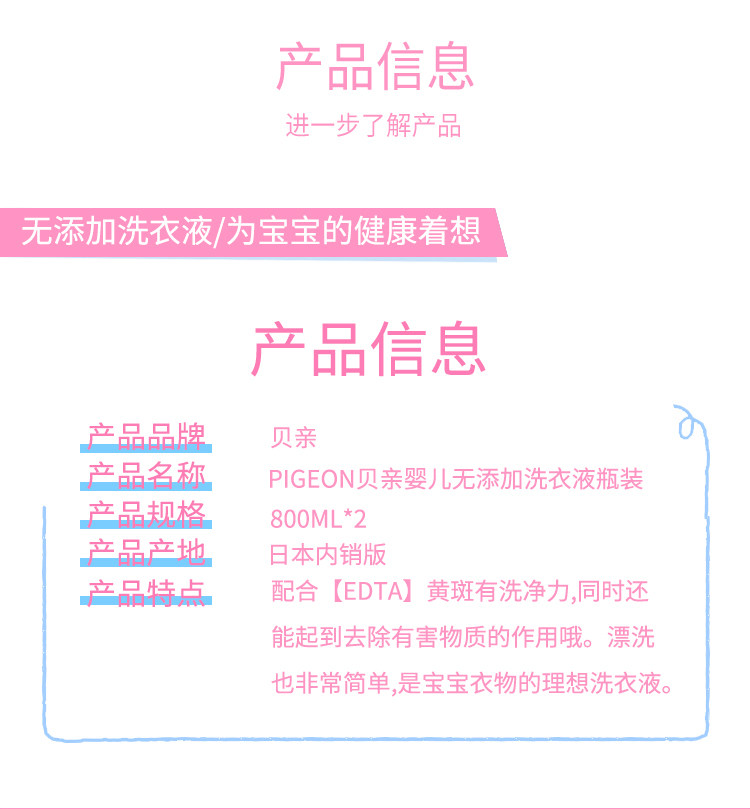 产品信息

进一步了解产品

无添加洗衣液/为宝宝的健康着想

产品信息

产品品牌 贝亲

产品名称 PIGEON贝亲婴儿无添加洗衣液瓶装

产品规格 800ML*2

产品产地 日本内销版

产品特点 配合【EDTA】黄斑有洗净力,同时还能起到去除有害物质的作用哦。漂洗也非常简单,是宝宝衣物的理想洗衣液。