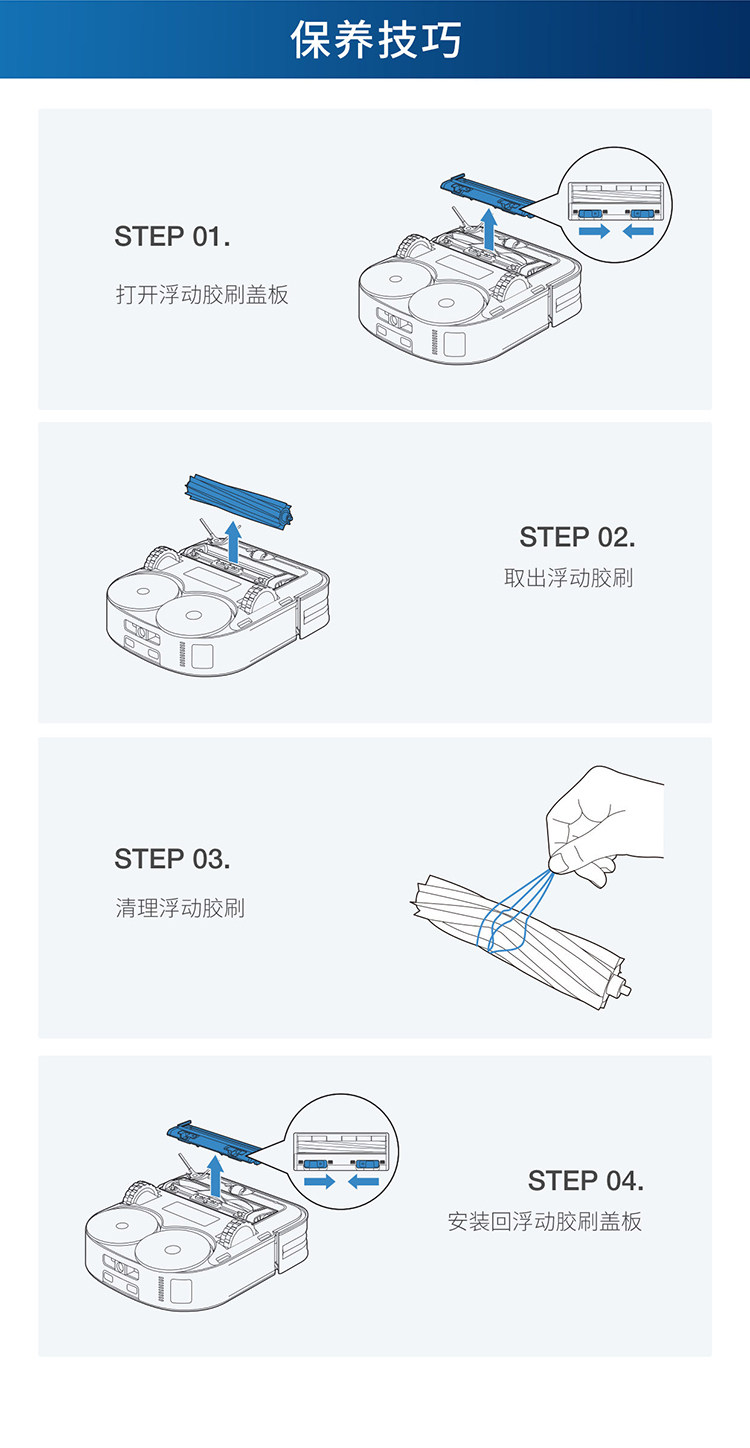 保养技巧

STEP 01.

打开浮动胶刷盖板

STEP 02.

取出浮动胶刷

STEP 03.

清理浮动胶刷

STEP 04.

安装回浮动胶刷盖板