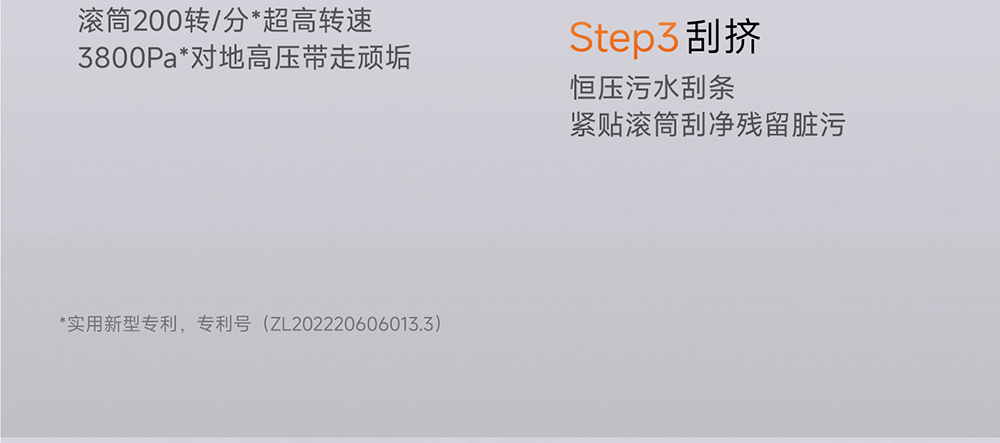 滚筒200转/分*超高转速
3800Pa*对地高压带走顽垢

Step3 刮挤
恒压污水刮条
紧贴滚筒刮净残留脏污

*实用新型专利，专利号（ZL202220606013.3）