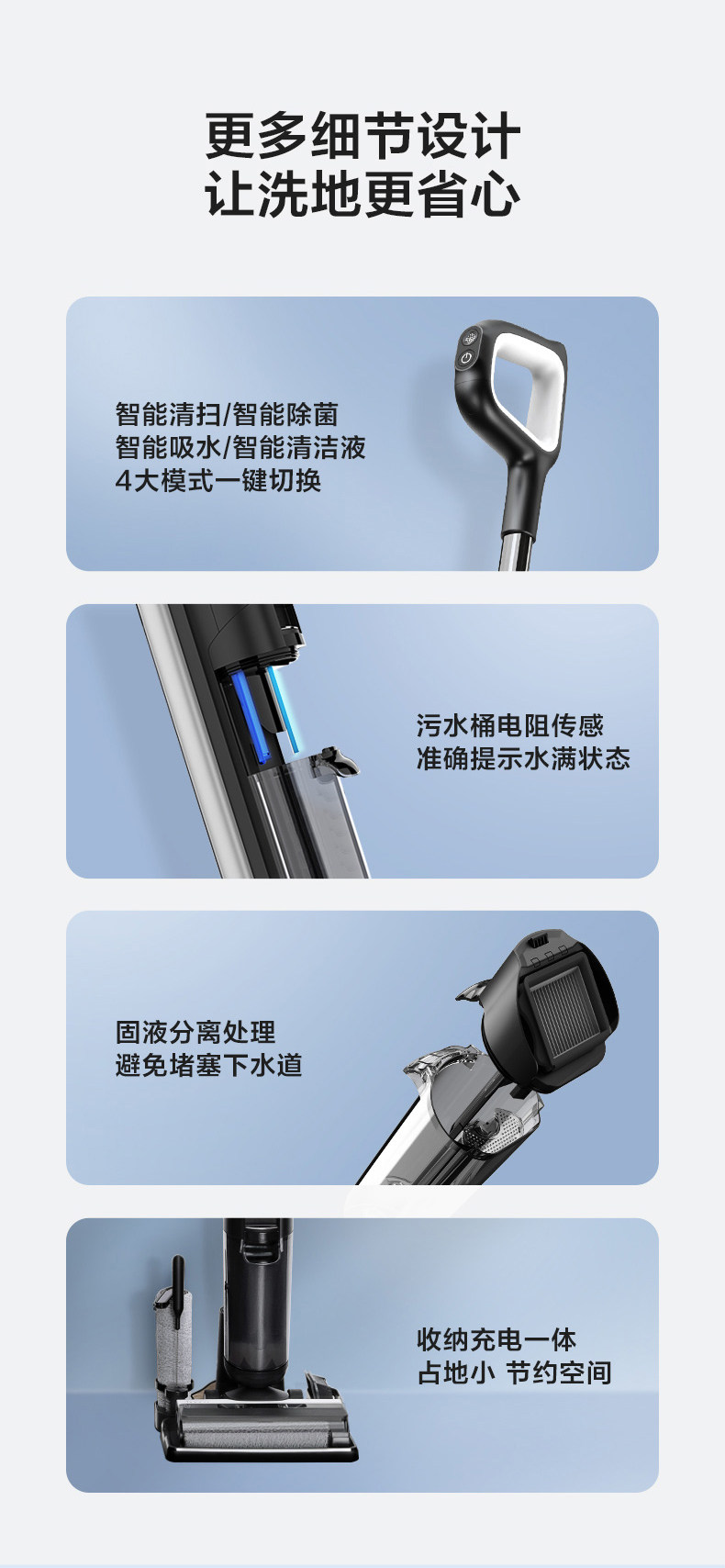 更多细节设计
让洗地更省心

智能清扫/智能除菌
智能吸水/智能清洁液
4大模式一键切换

污水桶电阻传感
准确提示水满状态

固液分离处理
避免堵塞下水道

收纳充电一体
占地小 节约空间