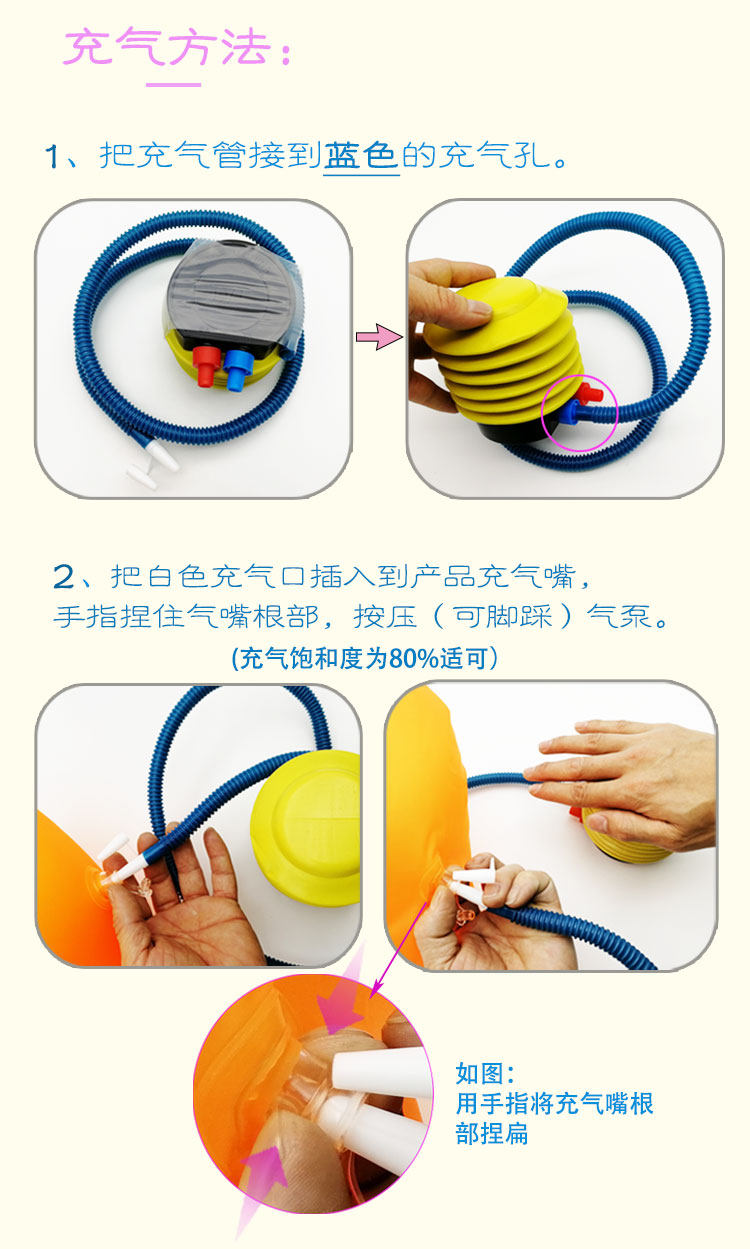 充气方法：

1、把充气管接到蓝色的充气孔。

2、把白色充气口插入到产品充气嘴，手指捏住气嘴根部，按压（可脚踩）气泵。
(充气饱和度为80%适可)

如图：
用手指将充气嘴根部捏扁