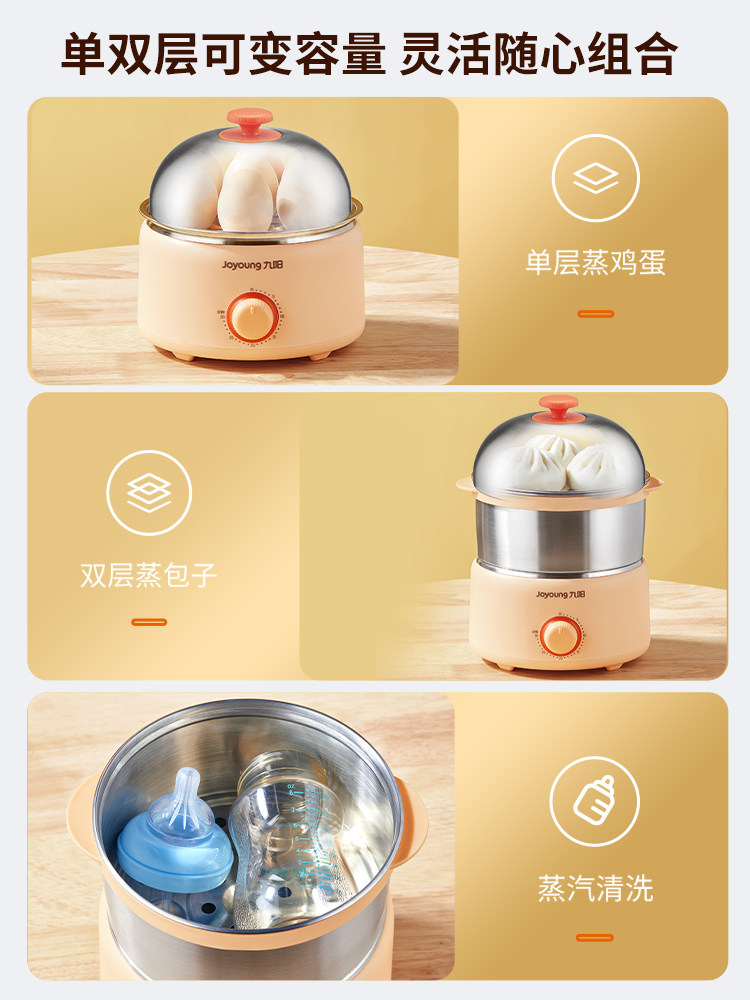 单双层可变容量 灵活随心组合

Joyoung 九阳

单层蒸鸡蛋

双层蒸包子

Joyoung 九阳

蒸汽清洗