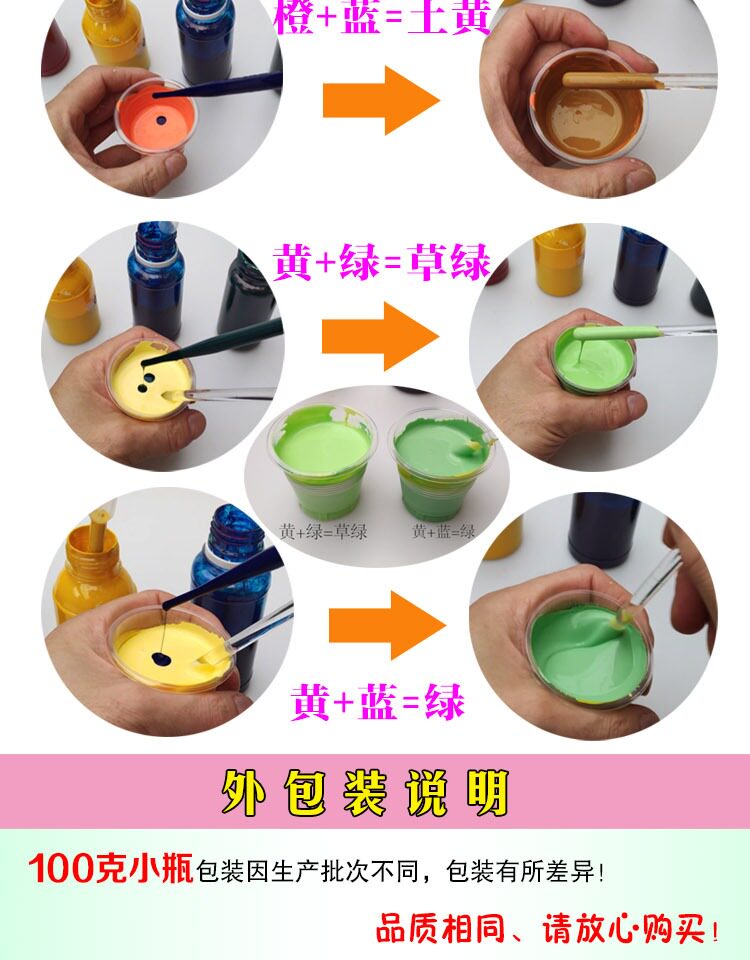 橙+蓝=土黄

黄+绿=草绿

黄+绿=草绿

黄+蓝=绿

黄+蓝=绿

外包装说明

100克小瓶包装因生产批次不同，包装有所差异!

品质相同、请放心购买!