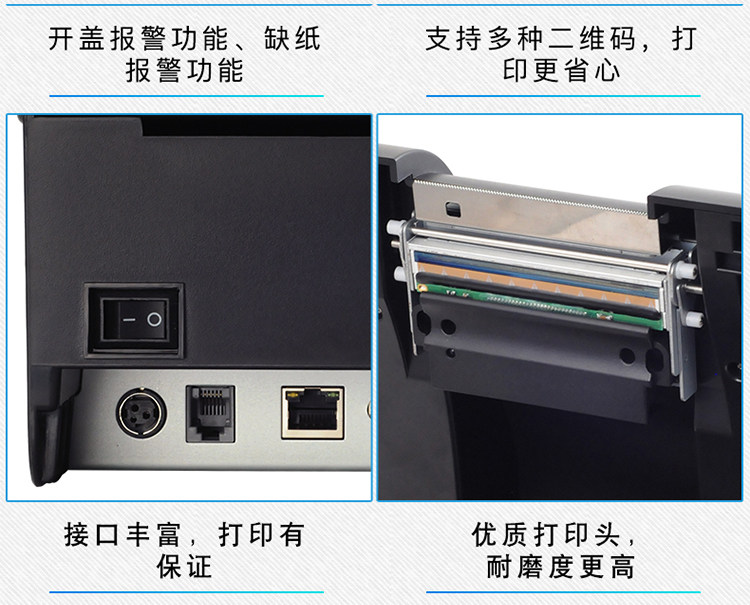 开盖报警功能、缺纸报警功能

支持多种二维码，打印更省心

接口丰富，打印有保证

优质打印头，耐磨度更高