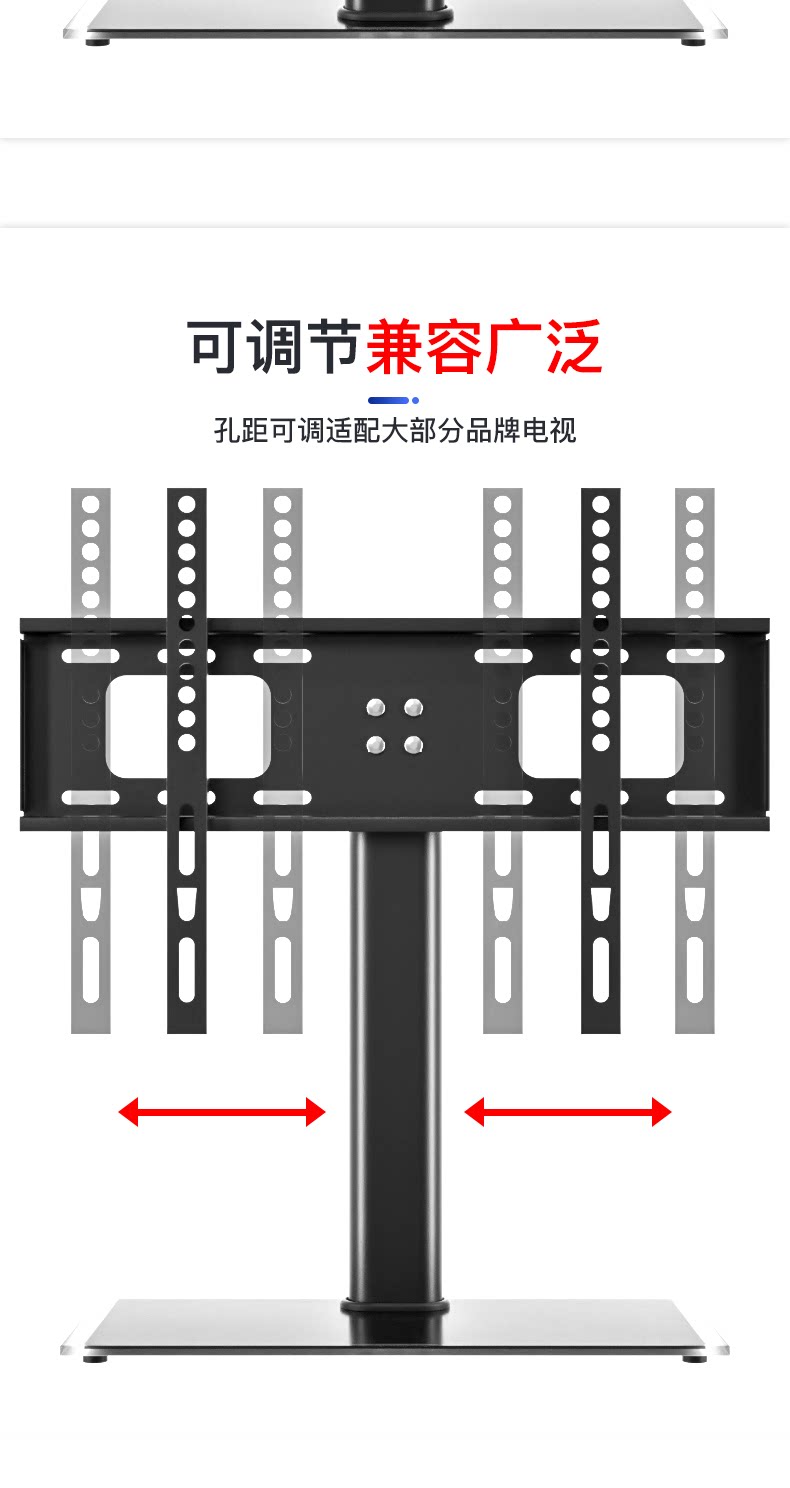 可调节兼容广泛

孔距可调适配大部分品牌电视