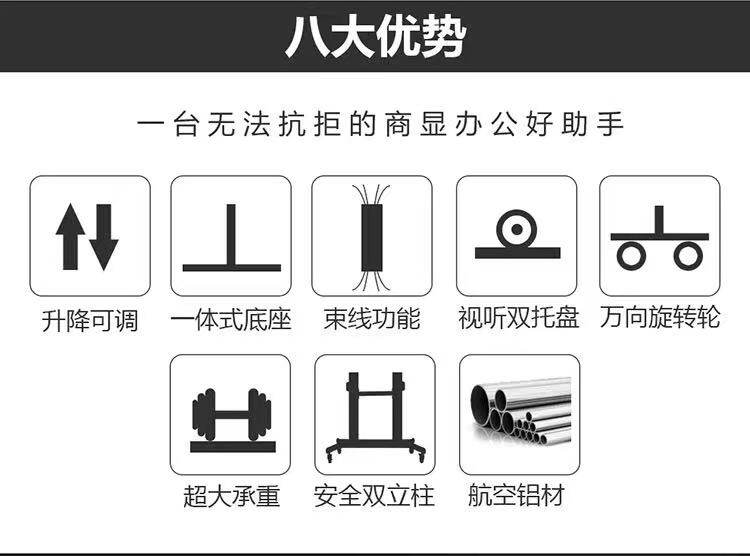 八大优势

一台无法抗拒的商显办公好助手

升降可调
一体式底座
束线功能
视听双托盘
万向旋转轮

超大承重
安全双立柱
航空铝材