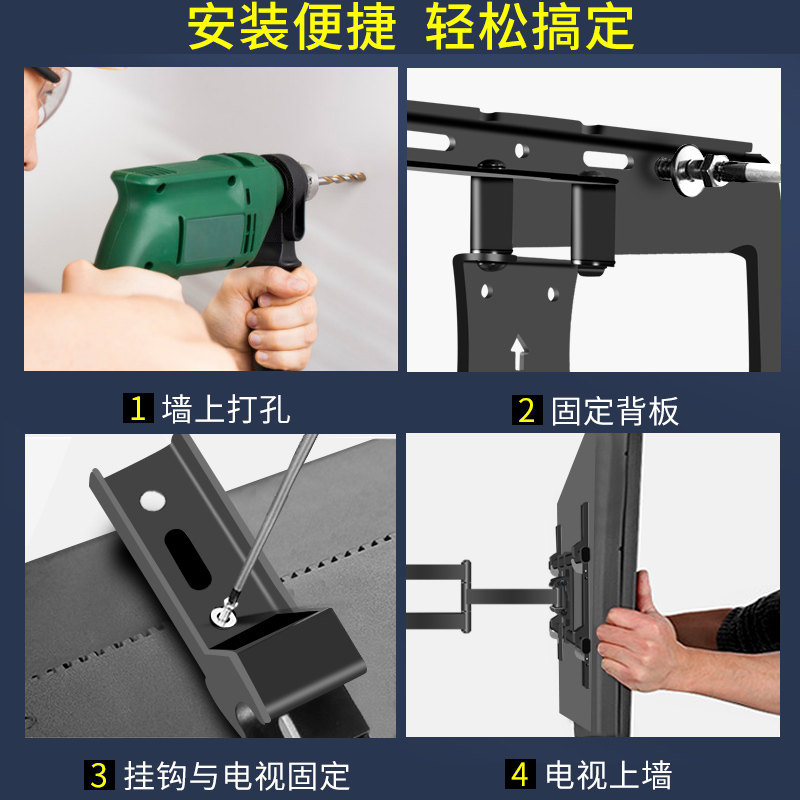 安装便捷 轻松搞定

1 墙上打孔

2 固定背板

3 挂钩与电视固定

4 电视上墙