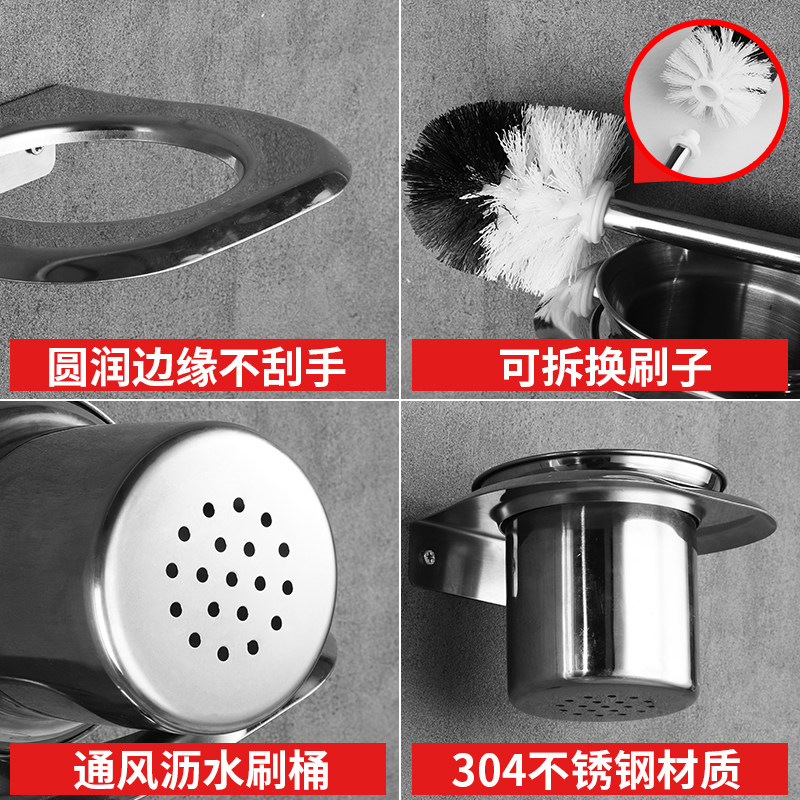 圆润边缘不刮手

可拆换刷子

通风沥水刷桶

304不锈钢材质