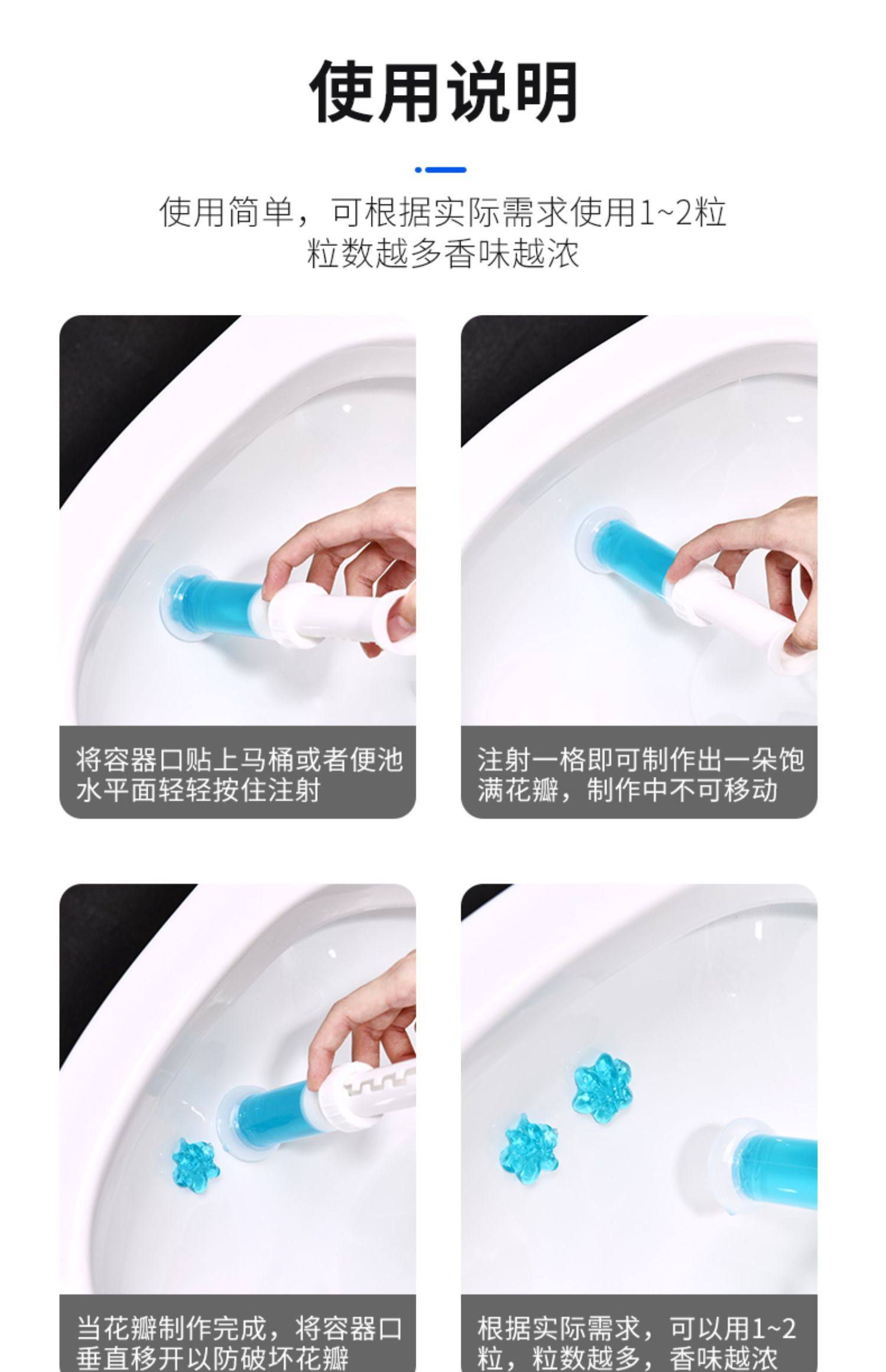 使用说明

使用简单，可根据实际需求使用1~2粒
粒数越多香味越浓

将容器口贴上马桶或者便池水平面轻轻按住注射

注射一格即可制作出一朵饱满花瓣，制作中不可移动

当花瓣制作完成，将容器口垂直移开以防破坏花瓣

根据实际需求，可以用1~2粒，粒数越多，香味越浓