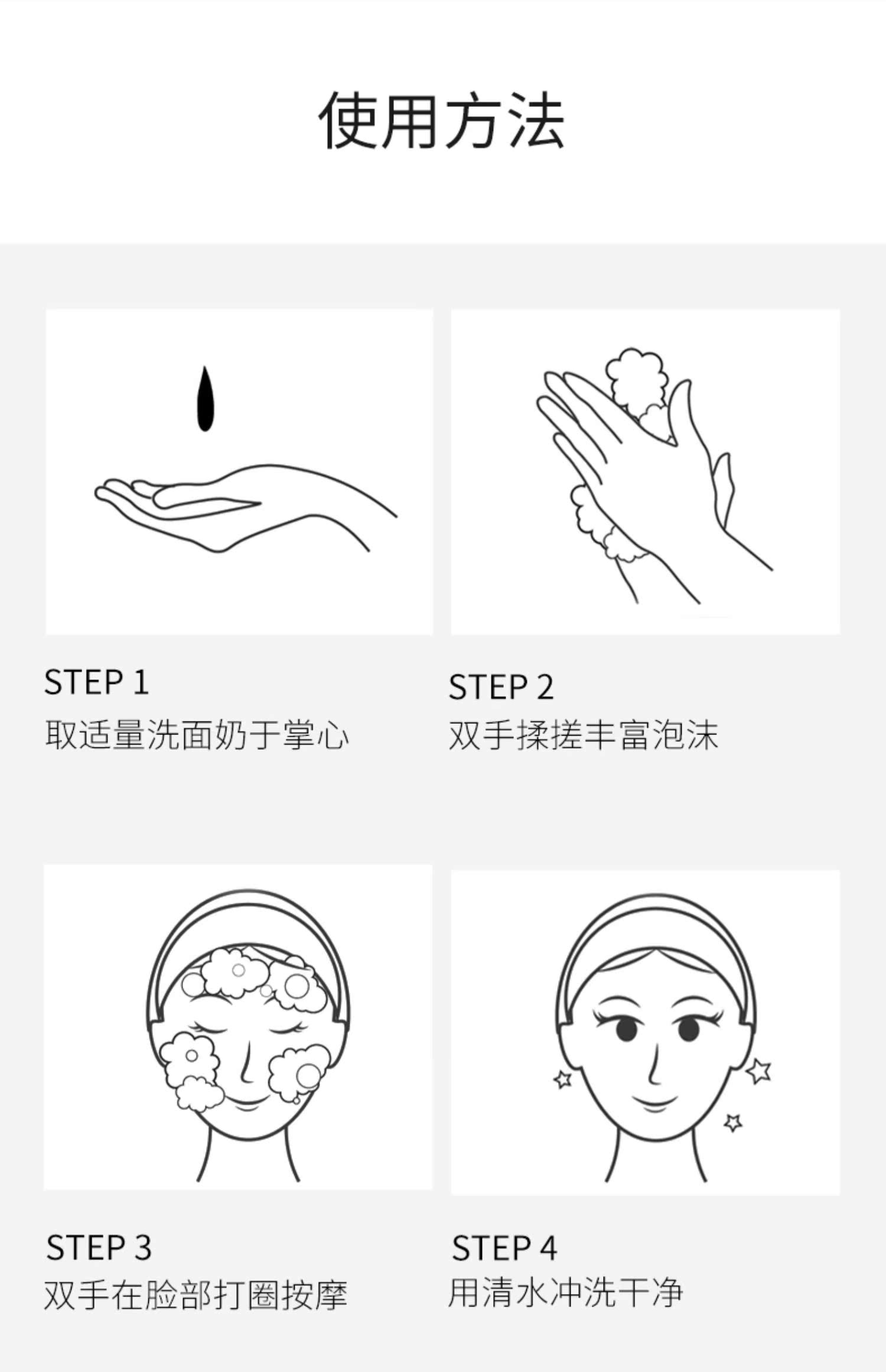 使用方法

STEP 1
取适量洗面奶于掌心

STEP 2
双手揉搓丰富泡沫

STEP 3
双手在脸部打圈按摩

STEP 4
用清水冲洗干净