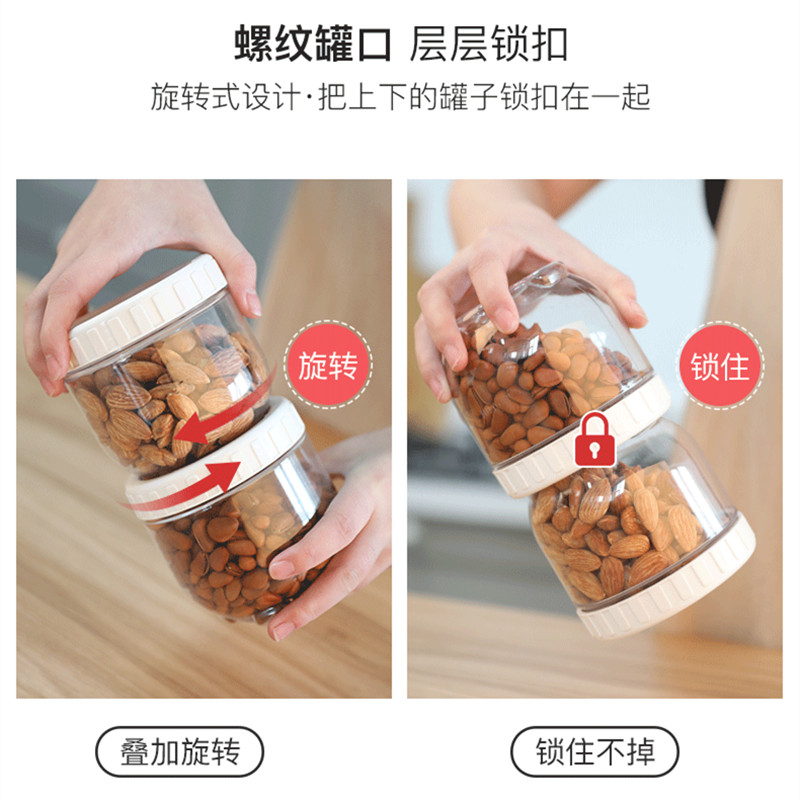 螺纹罐口 层层锁扣

旋转式设计·把上下的罐子锁扣在一起

旋转

锁住

叠加旋转

锁住不掉