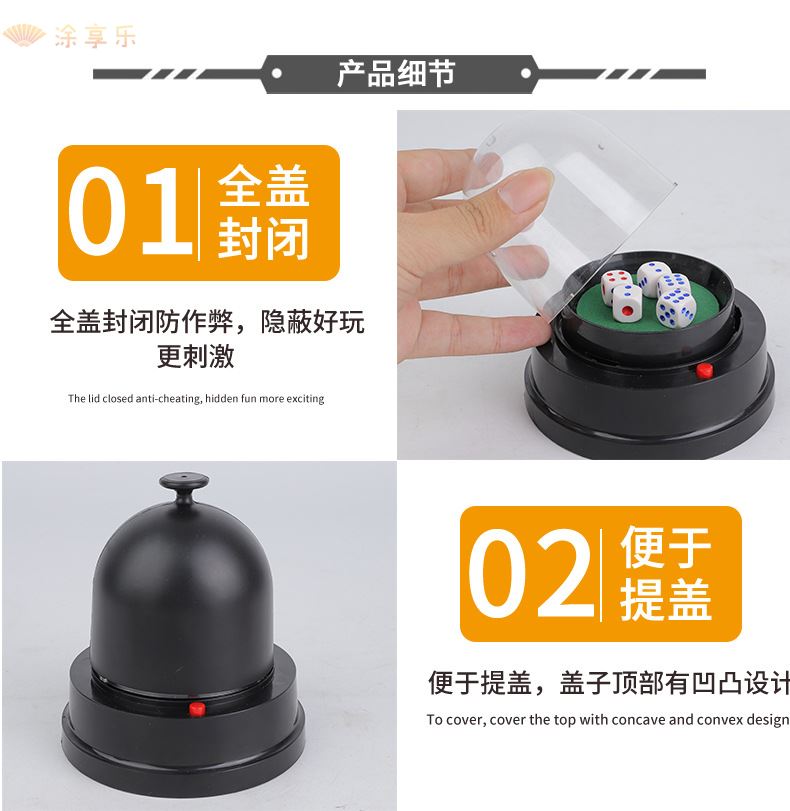 涂享乐

产品细节

01 全盖封闭

全盖封闭防作弊，隐蔽好玩更刺激

The lid closed anti-cheating, hidden fun more exciting

02 便于提盖

便于提盖，盖子顶部有凹凸设计

To cover, cover the top with concave and convex design