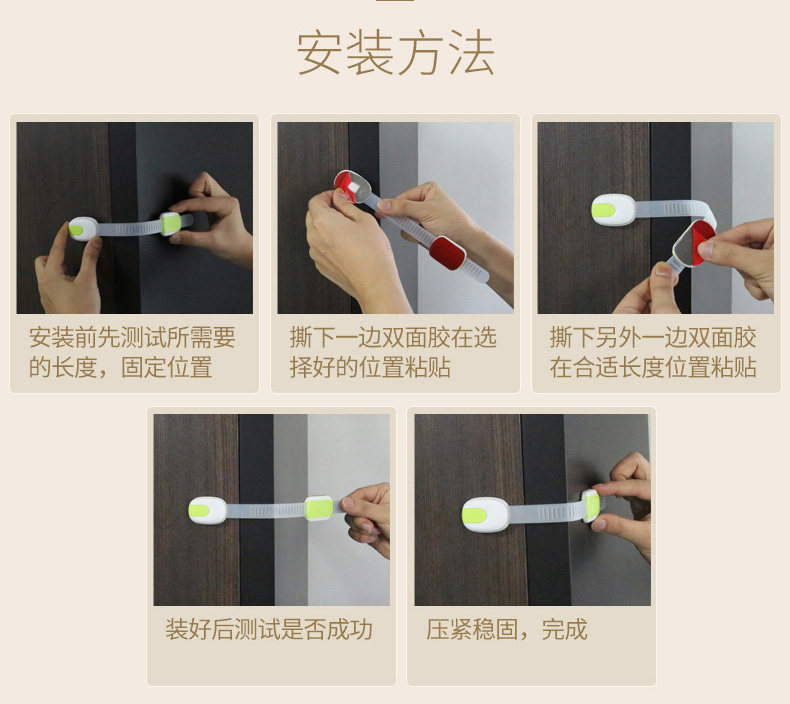 安装方法

安装前先测试所需要的长度，固定位置

撕下一边双面胶在选择好的位置粘贴

撕下另外一边双面胶在合适长度位置粘贴

装好后测试是否成功

压紧稳固，完成