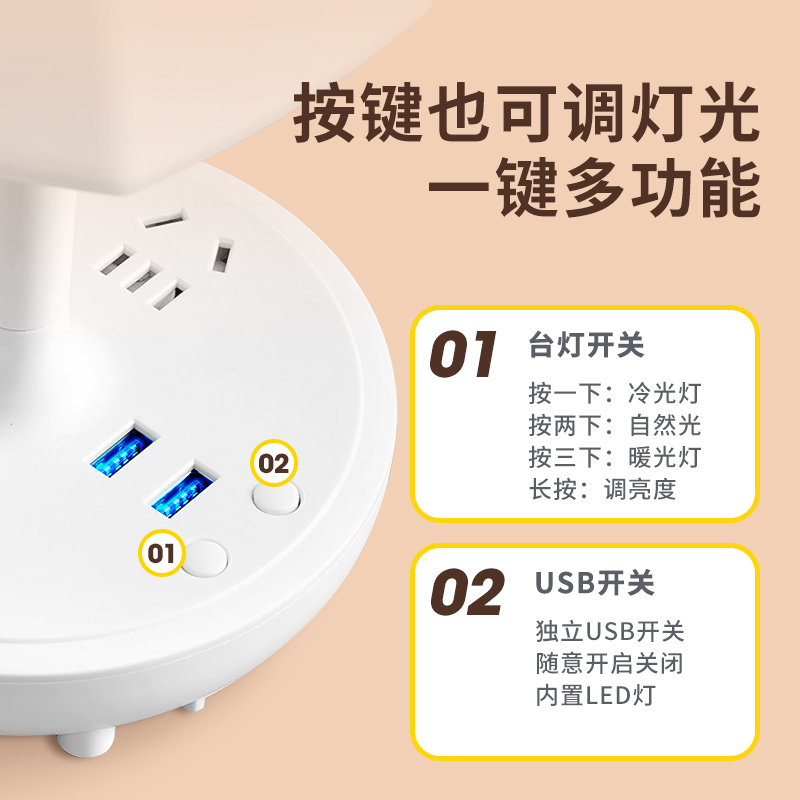 按键也可调灯光
一键多功能

02

01

01 台灯开关
按一下：冷光灯
按两下：自然光
按三下：暖光灯
长按：调亮度

02 USB开关
独立USB开关
随意开启关闭
内置LED灯