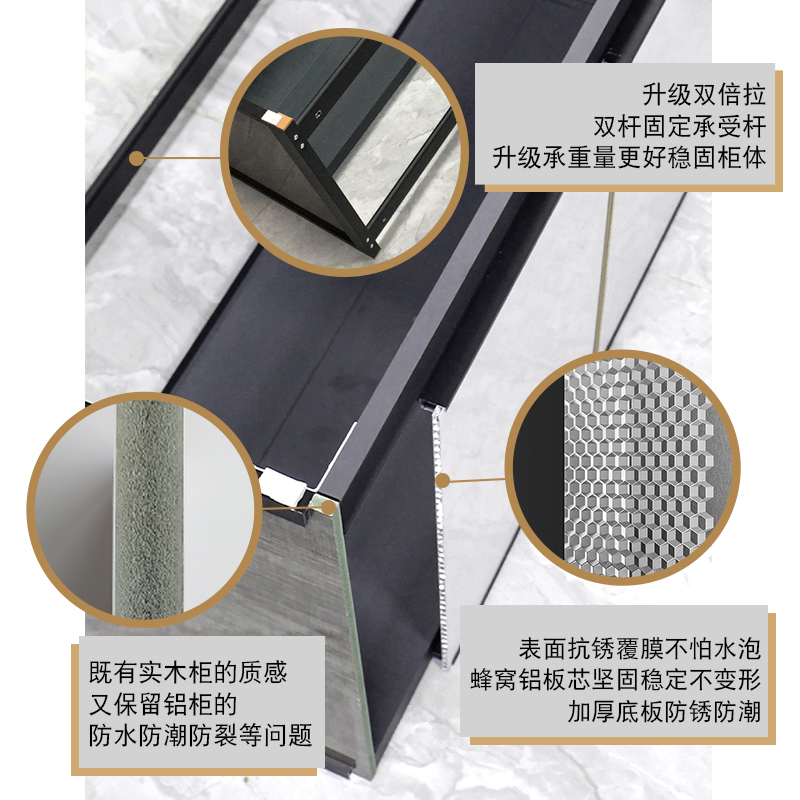 升级双倍拉
双杆固定承受杆
升级承重量更好稳固柜体

既有实木柜的质感
又保留铝柜的
防水防潮防裂等问题

表面抗锈覆膜不怕水泡
蜂窝铝板芯坚固稳定不变形
加厚底板防锈防潮