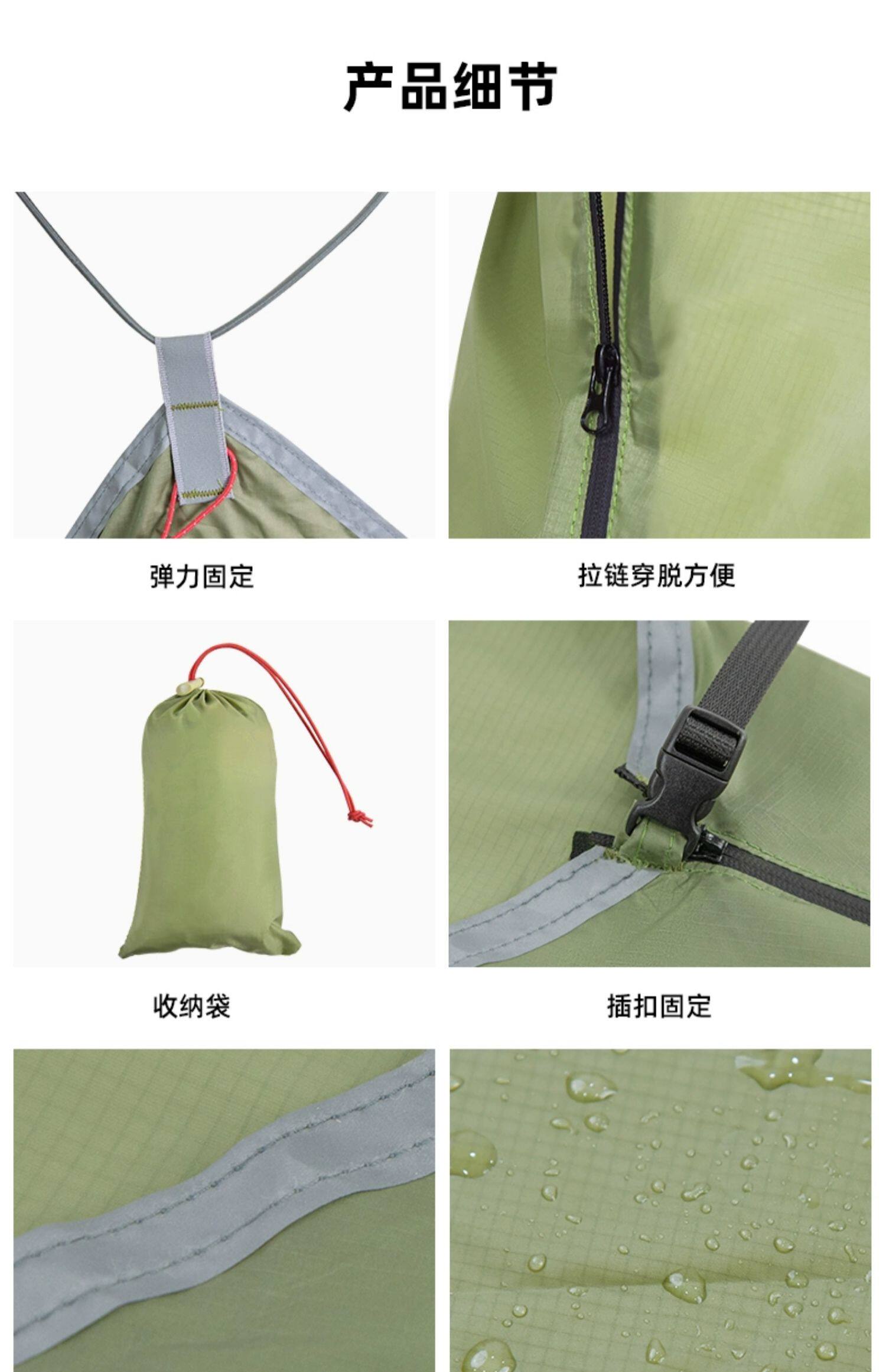 产品细节

弹力固定

拉链穿脱方便

收纳袋

插扣固定