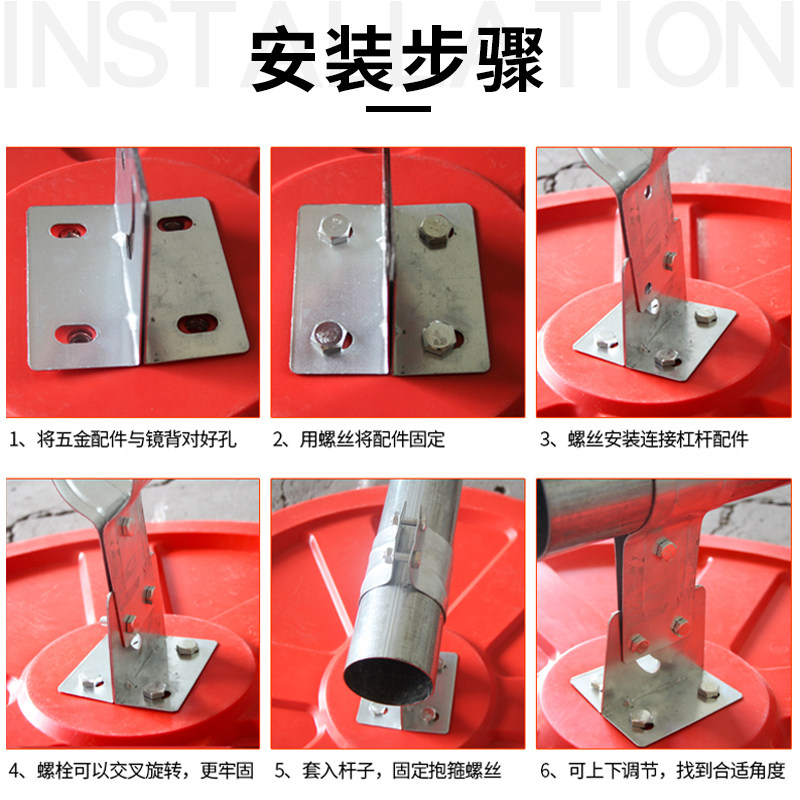 INSTALLATION
安装步骤

1、将五金配件与镜背对好孔

2、用螺丝将配件固定

3、螺丝安装连接杠杆配件

4、螺栓可以交叉旋转，更牢固

5、套入杆子，固定抱箍螺丝

6、可上下调节，找到合适角度