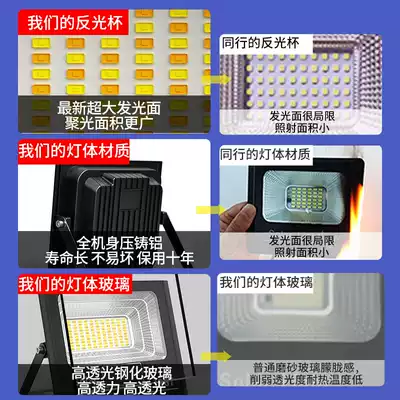 我们的反光杯

最新超大发光面
聚光面积更广

同行的反光杯

发光面很局限
照射面积小

我们的灯体材质

全机身压铸铝
寿命长 不易坏 保用十年

同行的灯体材质

发光面很局限
照射面积小

我们的灯体玻璃

高透光钢化玻璃
高透力 高透光

我们的灯体玻璃

普通磨砂玻璃朦胧感，
削弱透光度耐热温度低