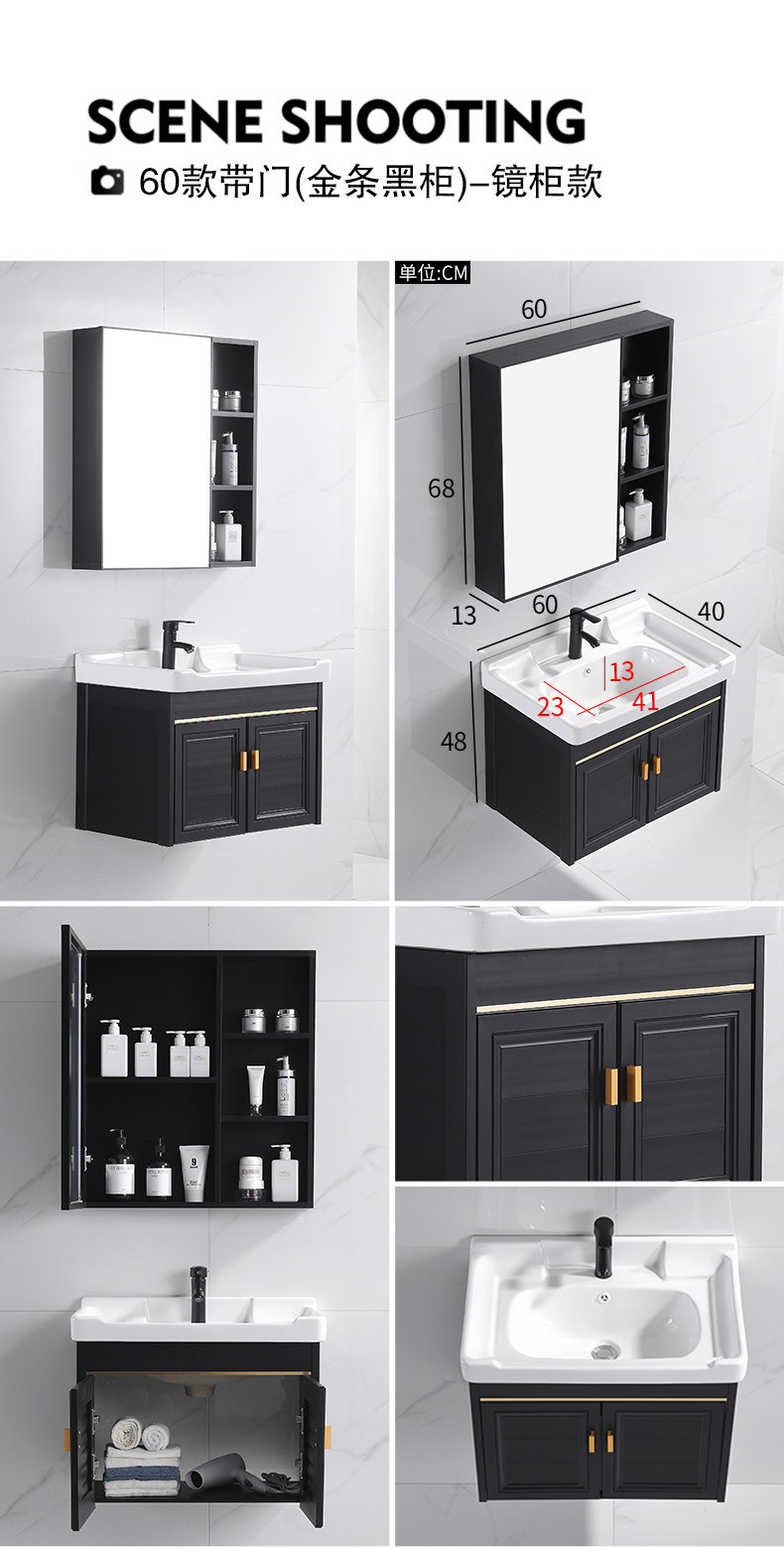 SCENE SHOOTING

60款带门(金条黑柜)–镜柜款

单位:CM

60

68

13

60

40

13

23

41

48