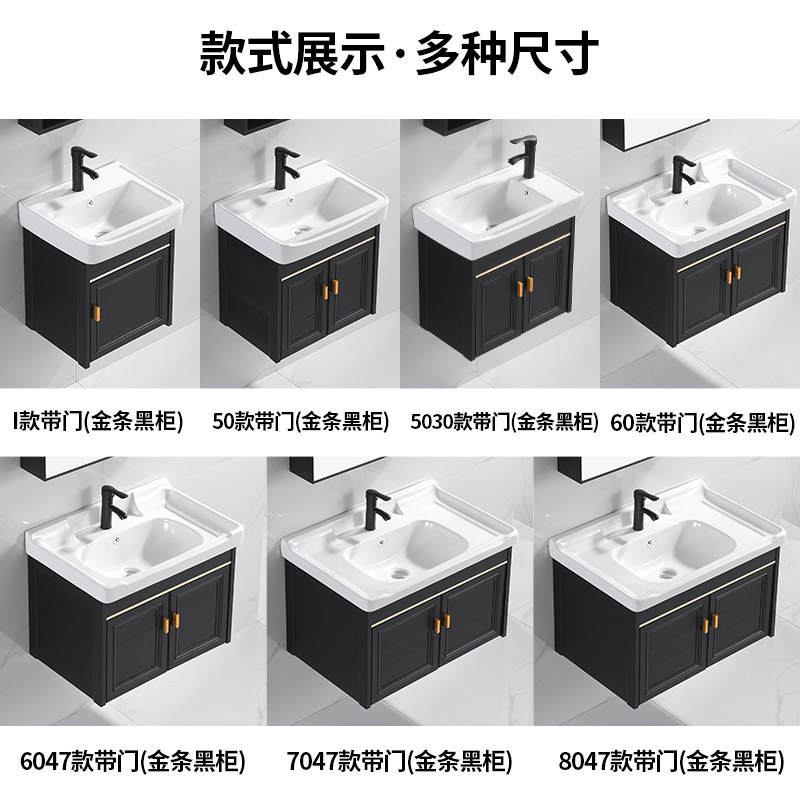 款式展示·多种尺寸

I款带门(金条黑柜)

50款带门(金条黑柜)

5030款带门(金条黑柜)

60款带门(金条黑柜)

6047款带门(金条黑柜)

7047款带门(金条黑柜)

8047款带门(金条黑柜)