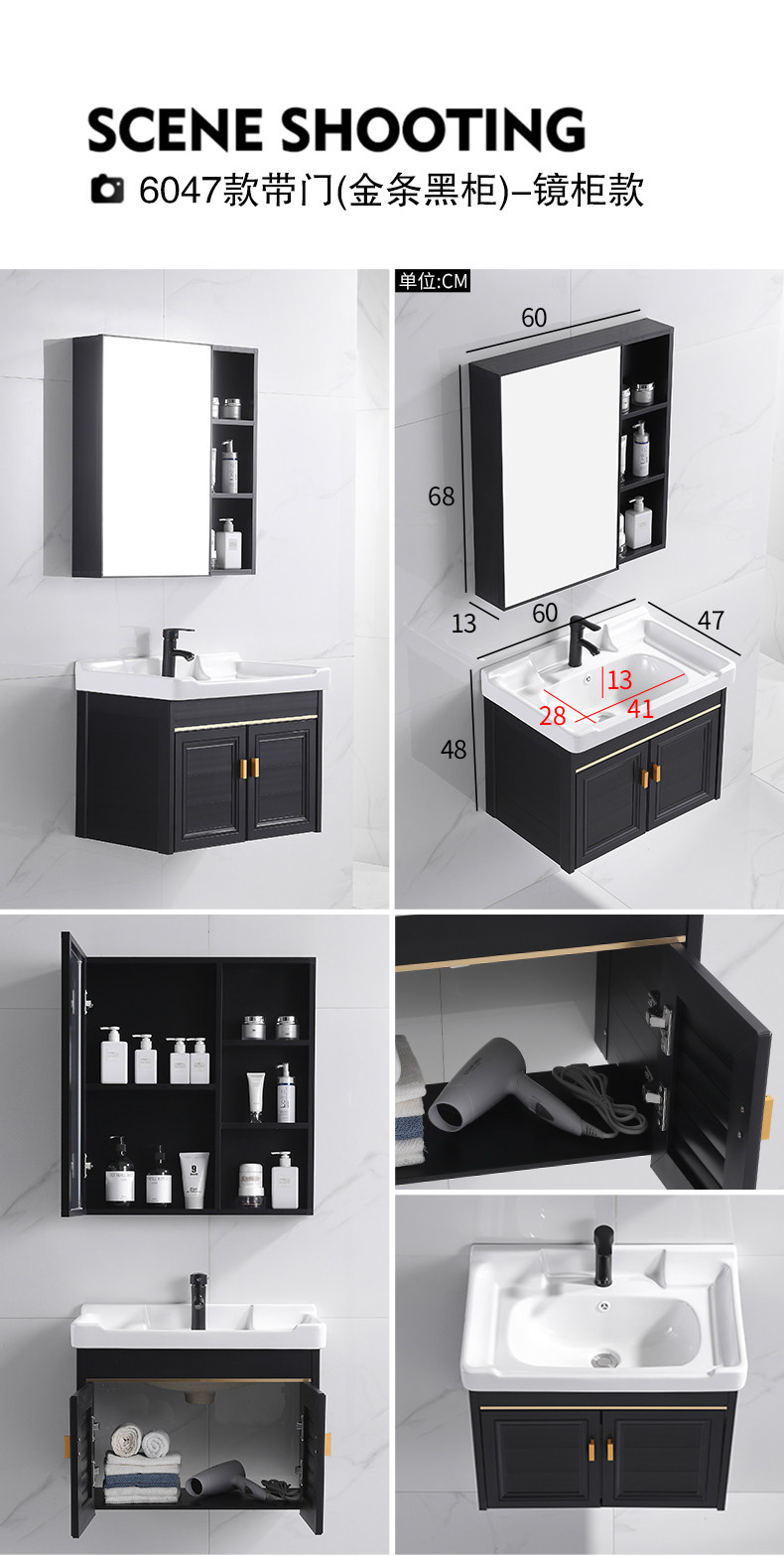 SCENE SHOOTING

6047款带门(金条黑柜)–镜柜款

单位:CM

60

68

13

60

47

13

28

41

48