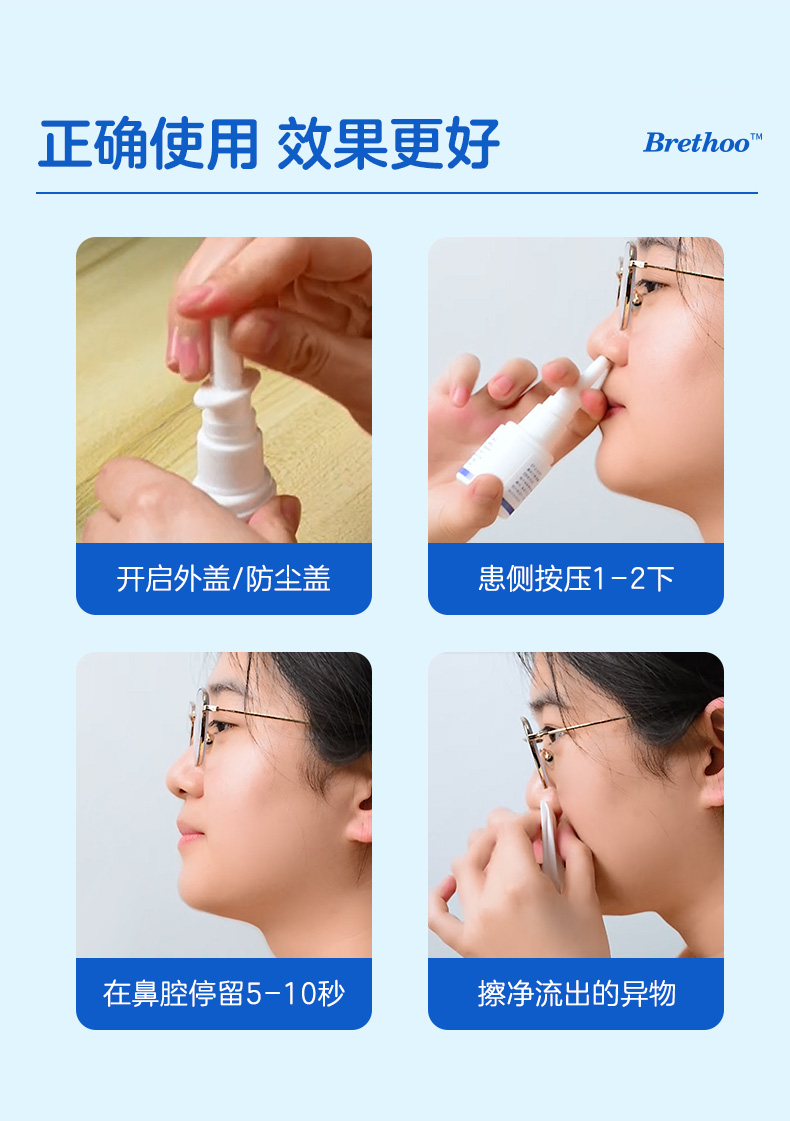 正确使用 效果更好

Brethoo™

开启外盖/防尘盖

患侧按压1-2下

在鼻腔停留5-10秒

擦净流出的异物