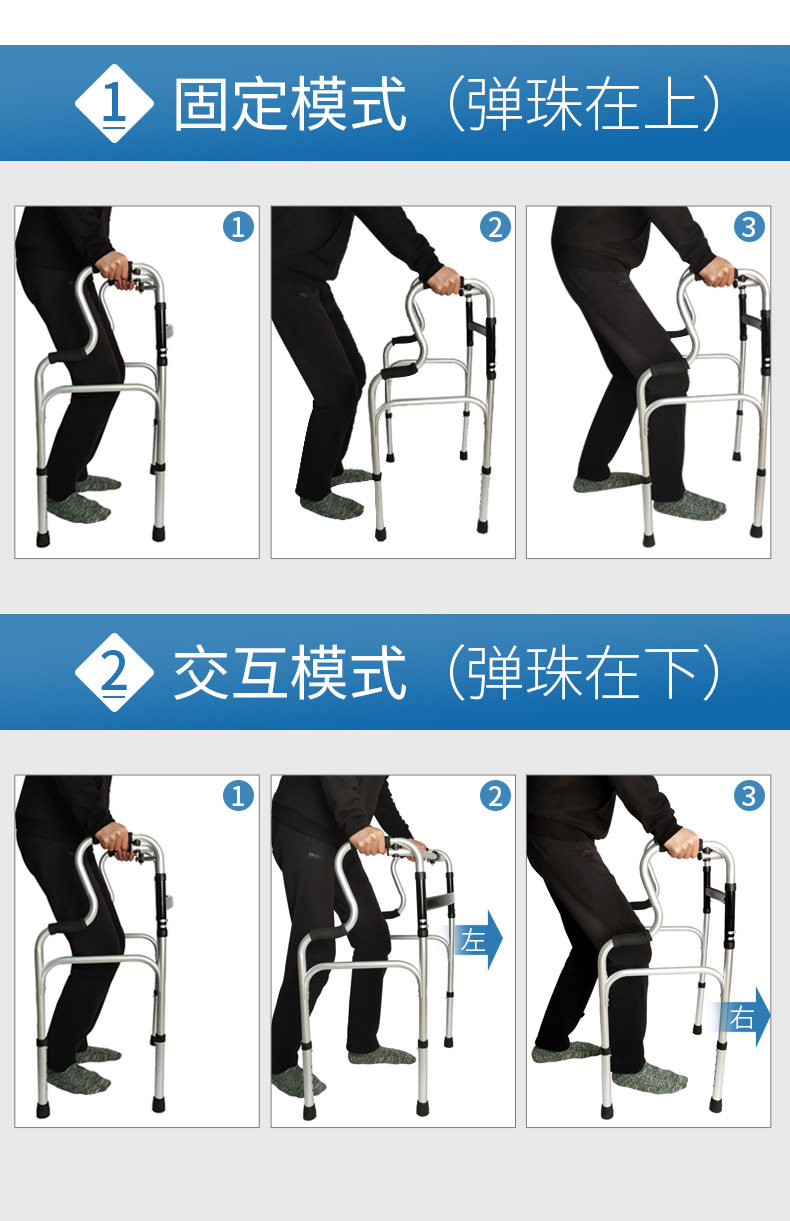 1 固定模式（弹珠在上）

1

2

3

2 交互模式（弹珠在下）

1

2

左

3

右