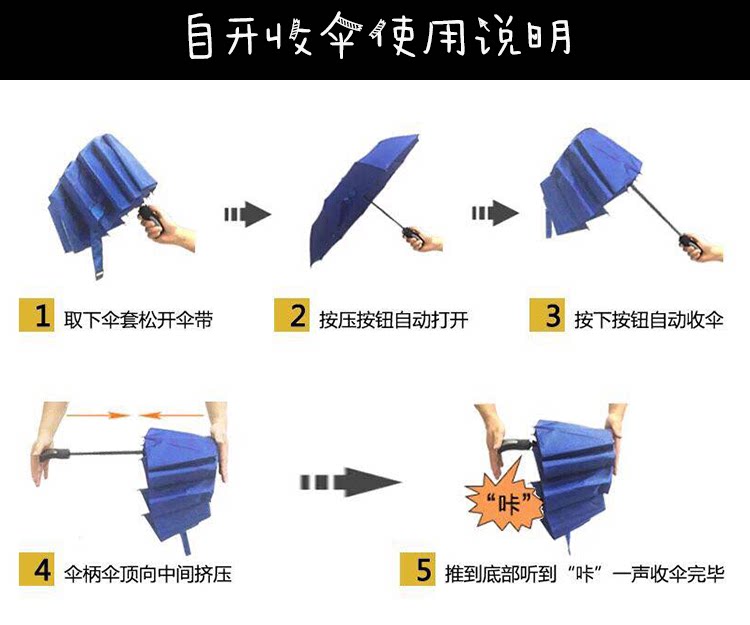 自开收伞使用说明

1 取下伞套松开伞带

2 按压按钮自动打开

3 按下按钮自动收伞

4 伞柄伞顶向中间挤压

“咔”

5 推到底部听到“咔”一声收伞完毕