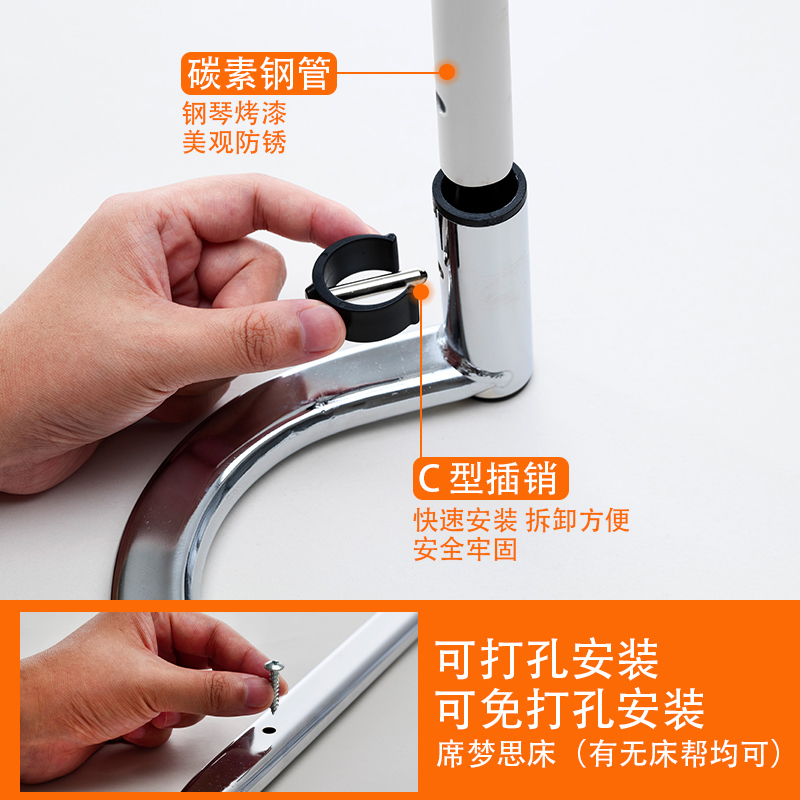 碳素钢管
钢琴烤漆
美观防锈

C 型插销
快速安装 拆卸方便
安全牢固

可打孔安装
可免打孔安装
席梦思床（有无床帮均可）