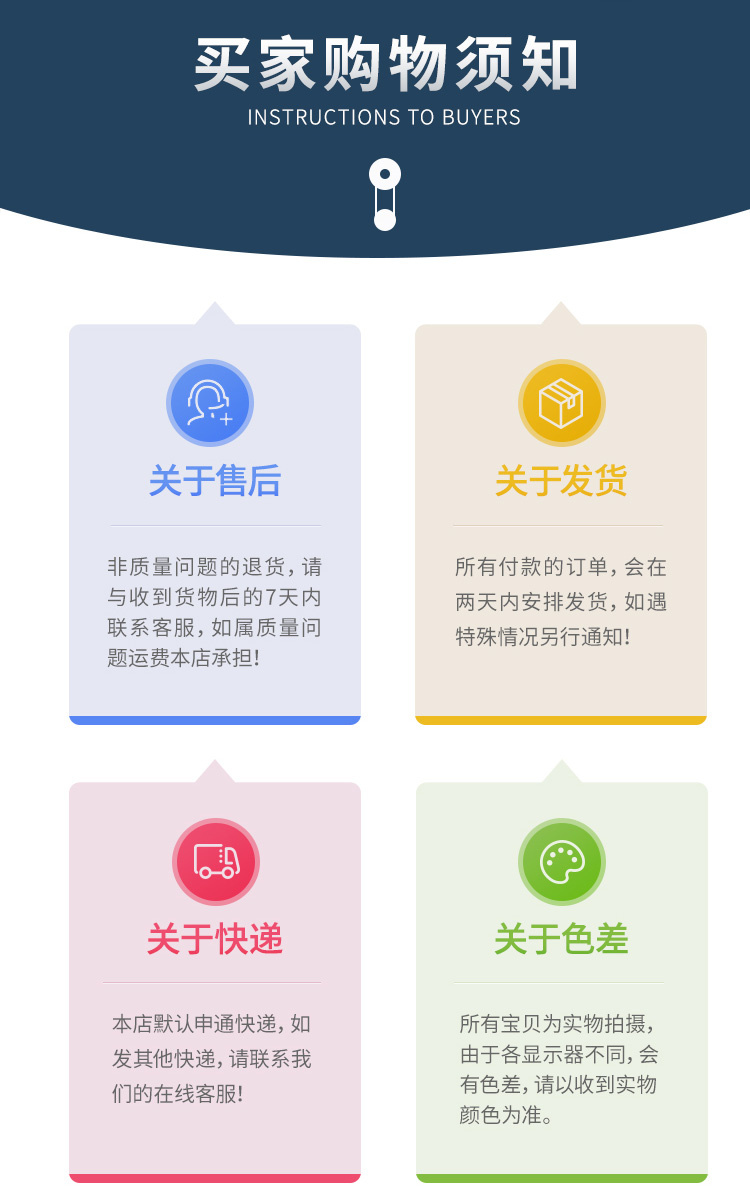 买家购物须知

INSTRUCTIONS TO BUYERS

关于售后

非质量问题的退货，请与收到货物后的7天内联系客服，如属质量问题运费本店承担！

关于发货

所有付款的订单，会在两天内安排发货，如遇特殊情况另行通知！

关于快递

本店默认申通快递，如发其他快递，请联系我们的在线客服！

关于色差

所有宝贝为实物拍摄，由于各显示器不同，会有色差，请以收到实物颜色为准。