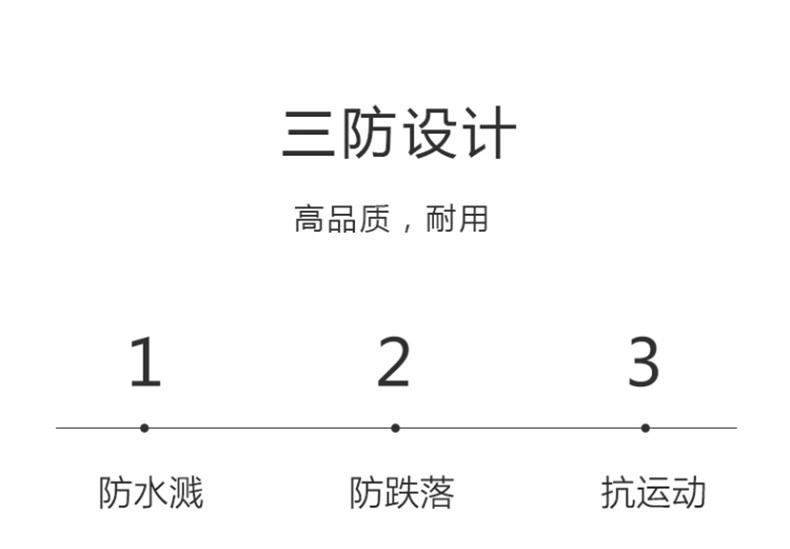 三防设计

高品质，耐用

1

防水溅

2

防跌落

3

抗运动