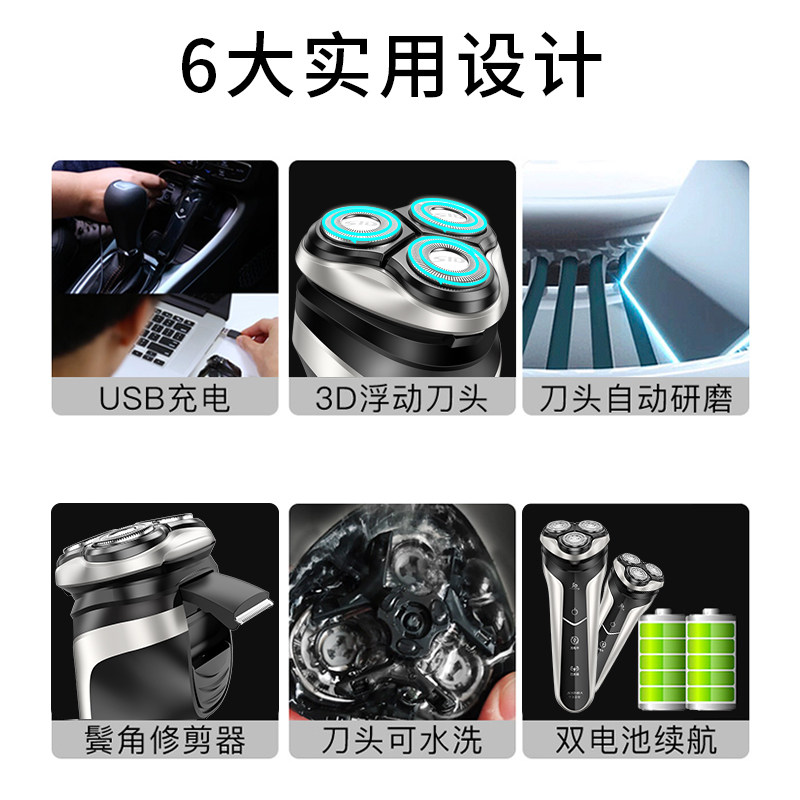 6大实用设计

USB充电

3D浮动刀头

刀头自动研磨

鬓角修剪器

刀头可水洗

双电池续航