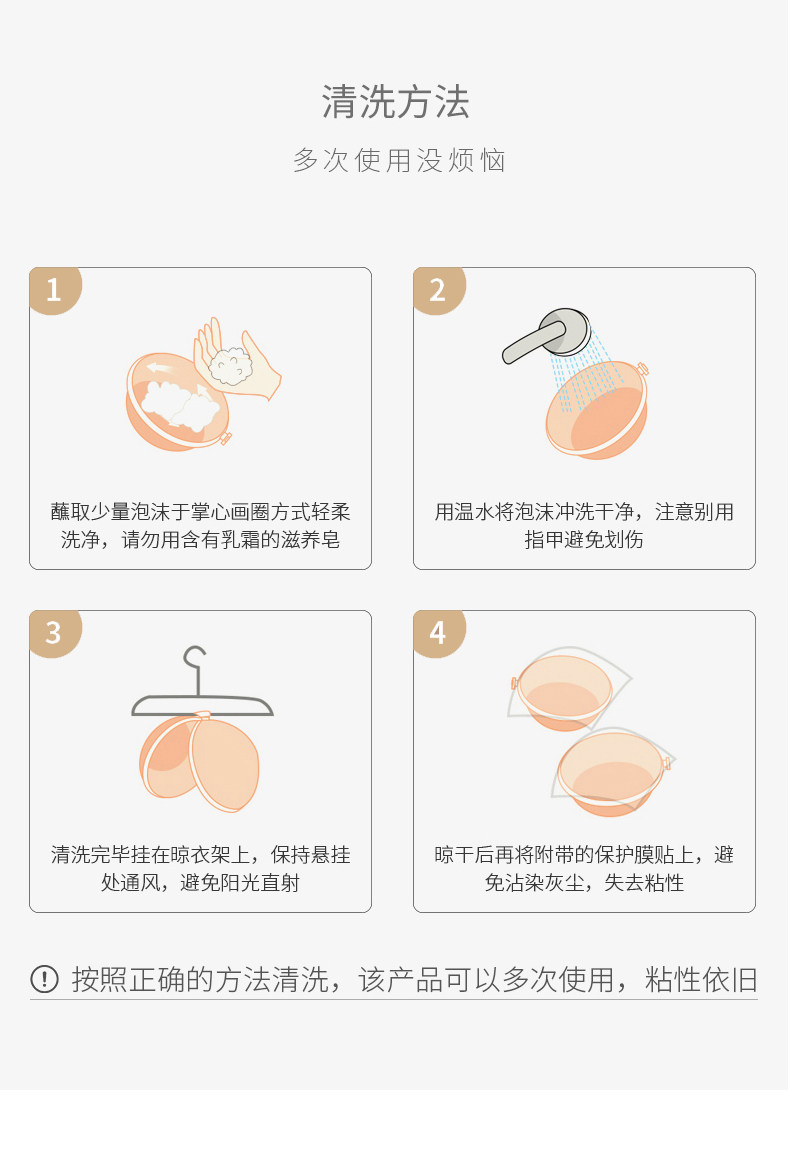 清洗方法

多次使用没烦恼

1

蘸取少量泡沫于掌心画圈方式轻柔洗净，请勿用含有乳霜的滋养皂

2

用温水将泡沫冲洗干净，注意别用指甲避免划伤

3

清洗完毕挂在晾衣架上，保持悬挂处通风，避免阳光直射

4

晾干后再将附带的保护膜贴上，避免沾染灰尘，失去粘性

! 按照正确的方法清洗，该产品可以多次使用，粘性依旧