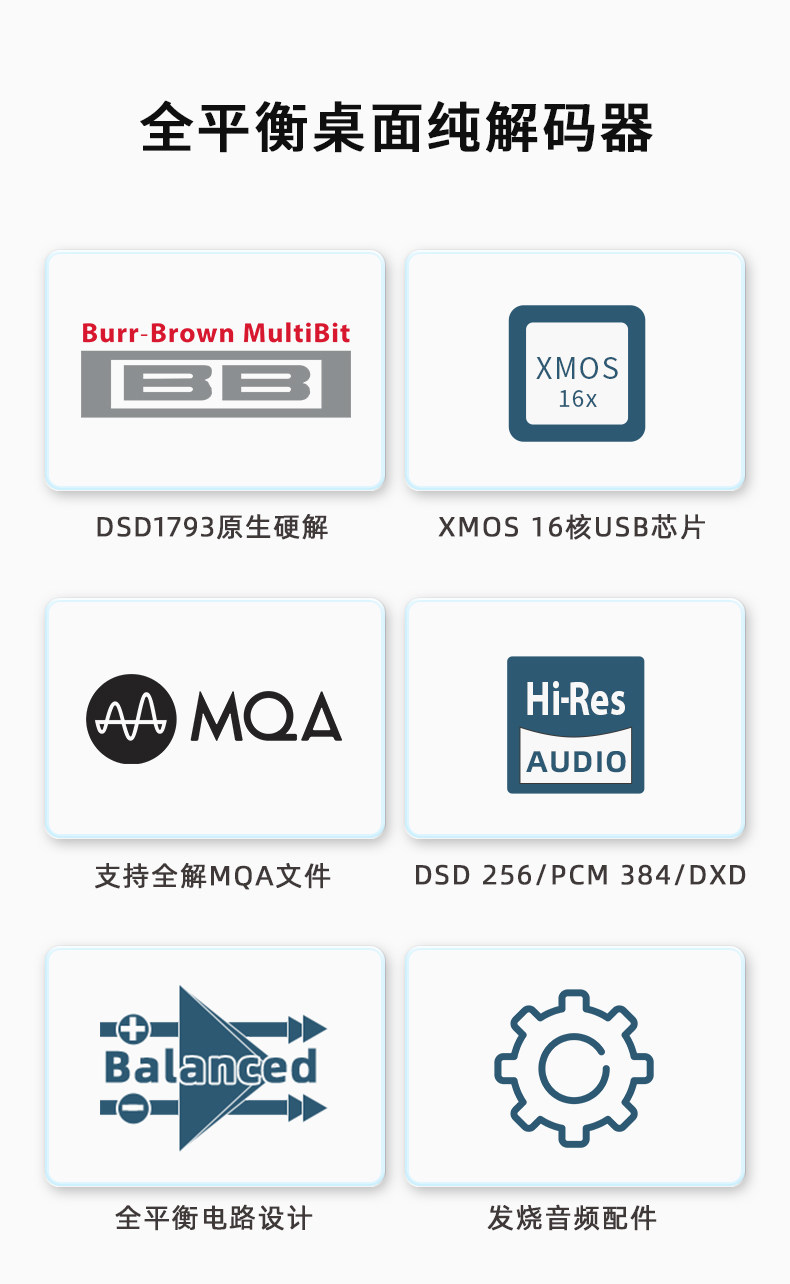 全平衡桌面纯解码器

Burr-Brown MultiBit

BB

DSD1793原生硬解

XMOS
16x

XMOS 16核USB芯片

MQA

支持全解MQA文件

Hi-Res
AUDIO

DSD 256/PCM 384/DXD

Balanced

全平衡电路设计

发烧音频配件