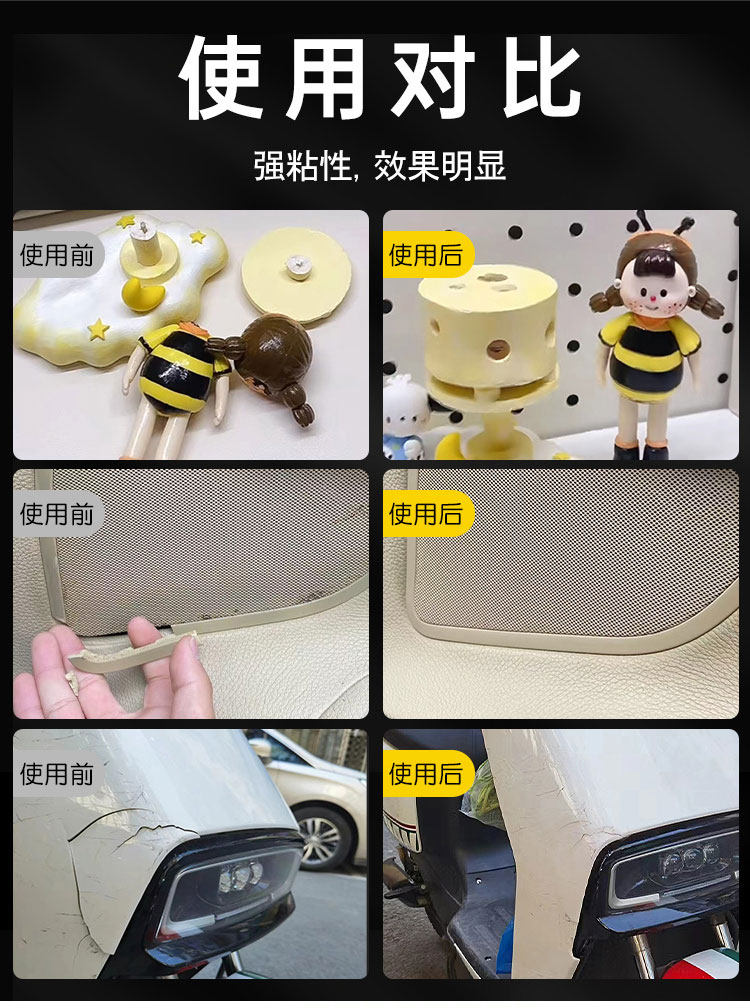 使用对比

强粘性, 效果明显

使用前

使用后

使用前

使用后

使用前

使用后