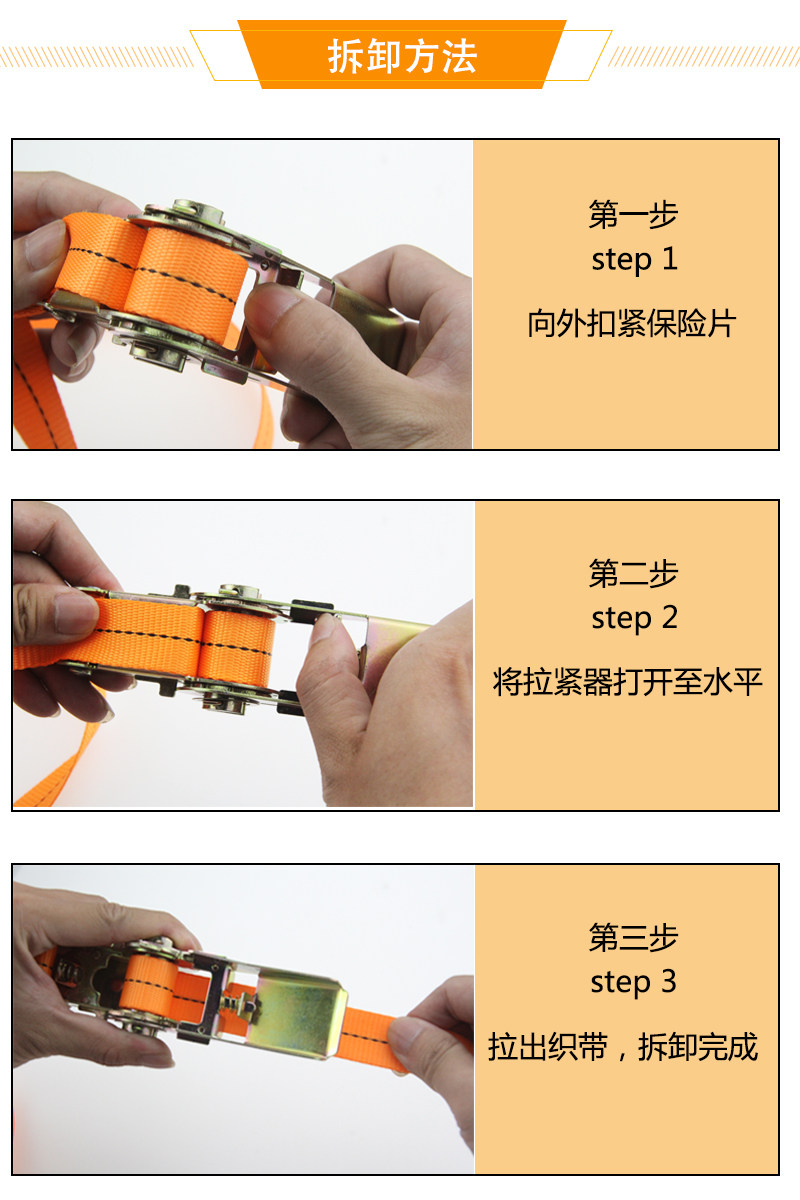 拆卸方法

第一步
step 1
向外扣紧保险片

第二步
step 2
将拉紧器打开至水平

第三步
step 3
拉出织带，拆卸完成